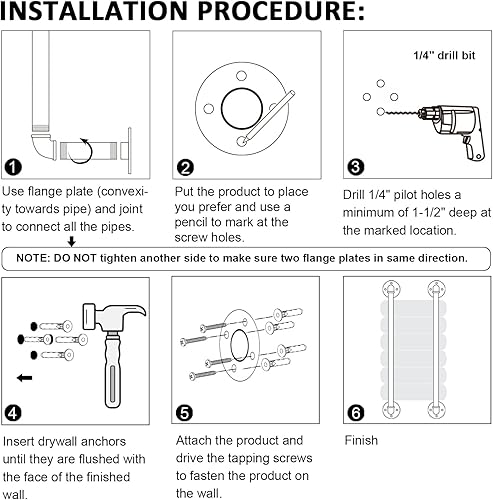 INSTALLATION PROCEDURE:

1

Use flange plate (convexity towards pipe) and joint to connect all the pipes.

2

Put the product to place you prefer and use a pencil to mark at the screw holes.

1/4" drill bit

3

Drill 1/4" pilot holes a minimum of 1-1/2" deep at the marked location.

NOTE: DO NOT tighten another side to make sure two flange plates in same direction.

4

Insert drywall anchors until they are flushed with the face of the finished wall.

5

Attach the product and drive the tapping screws to fasten the product on the wall.

6

Finish