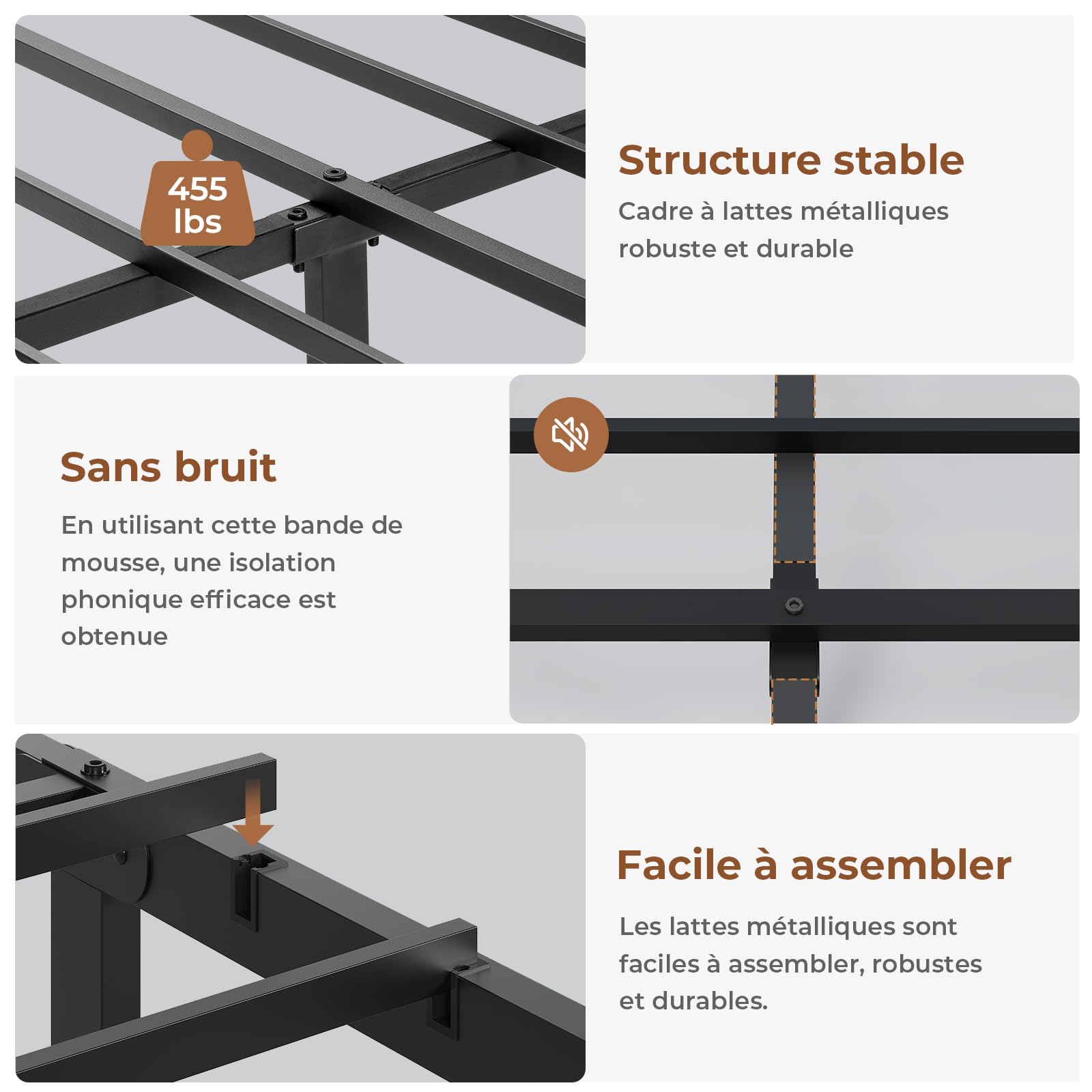 455 lbs

Structure stable

Cadre à lattes métalliques robuste et durable

Sans bruit

En utilisant cette bande de mousse, une isolation phonique efficace est obtenue

Facile à assembler

Les lattes métalliques sont faciles à assembler, robustes et durables.