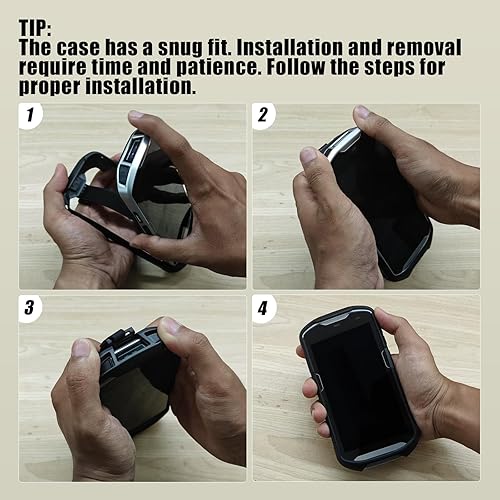 TIP:
The case has a snug fit. Installation and removal require time and patience. Follow the steps for proper installation.

1

2

3

4