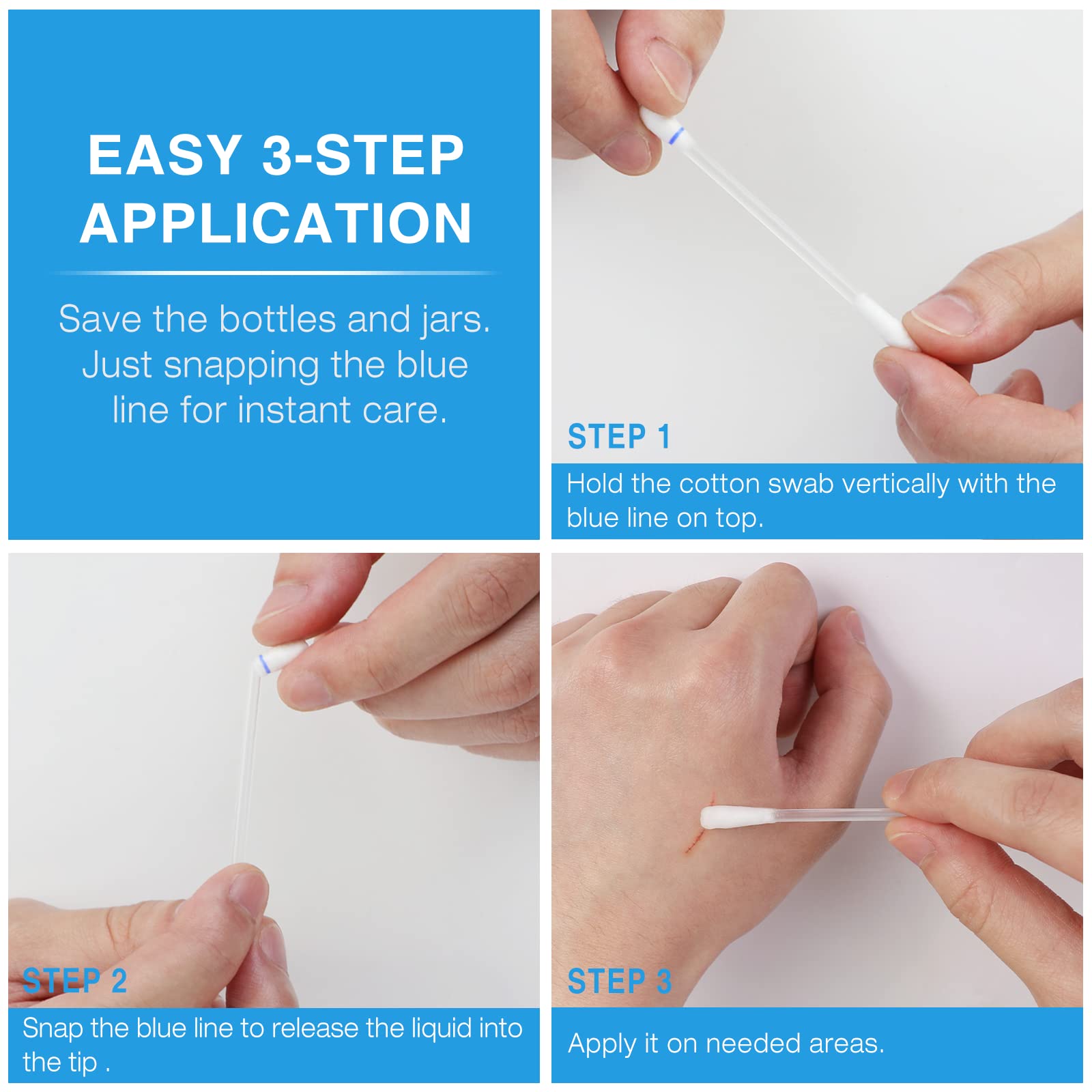 EASY 3-STEP APPLICATION

Save the bottles and jars. Just snapping the blue line for instant care.

STEP 1

Hold the cotton swab vertically with the blue line on top.

STEP 2

Snap the blue line to release the liquid into the tip .

STEP 3

Apply it on needed areas.