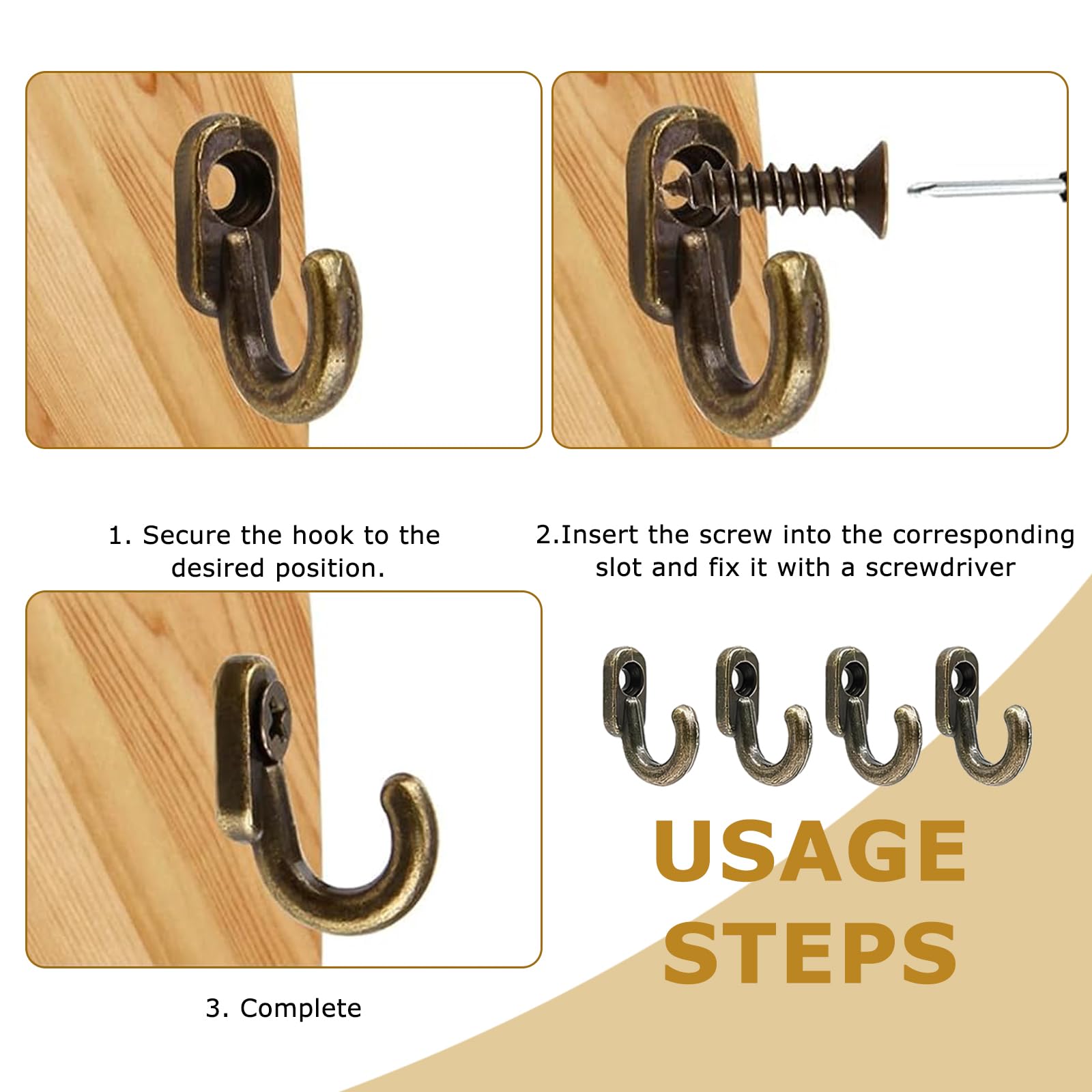 1. Secure the hook to the desired position.

2.Insert the screw into the corresponding slot and fix it with a screwdriver

3. Complete

USAGE STEPS