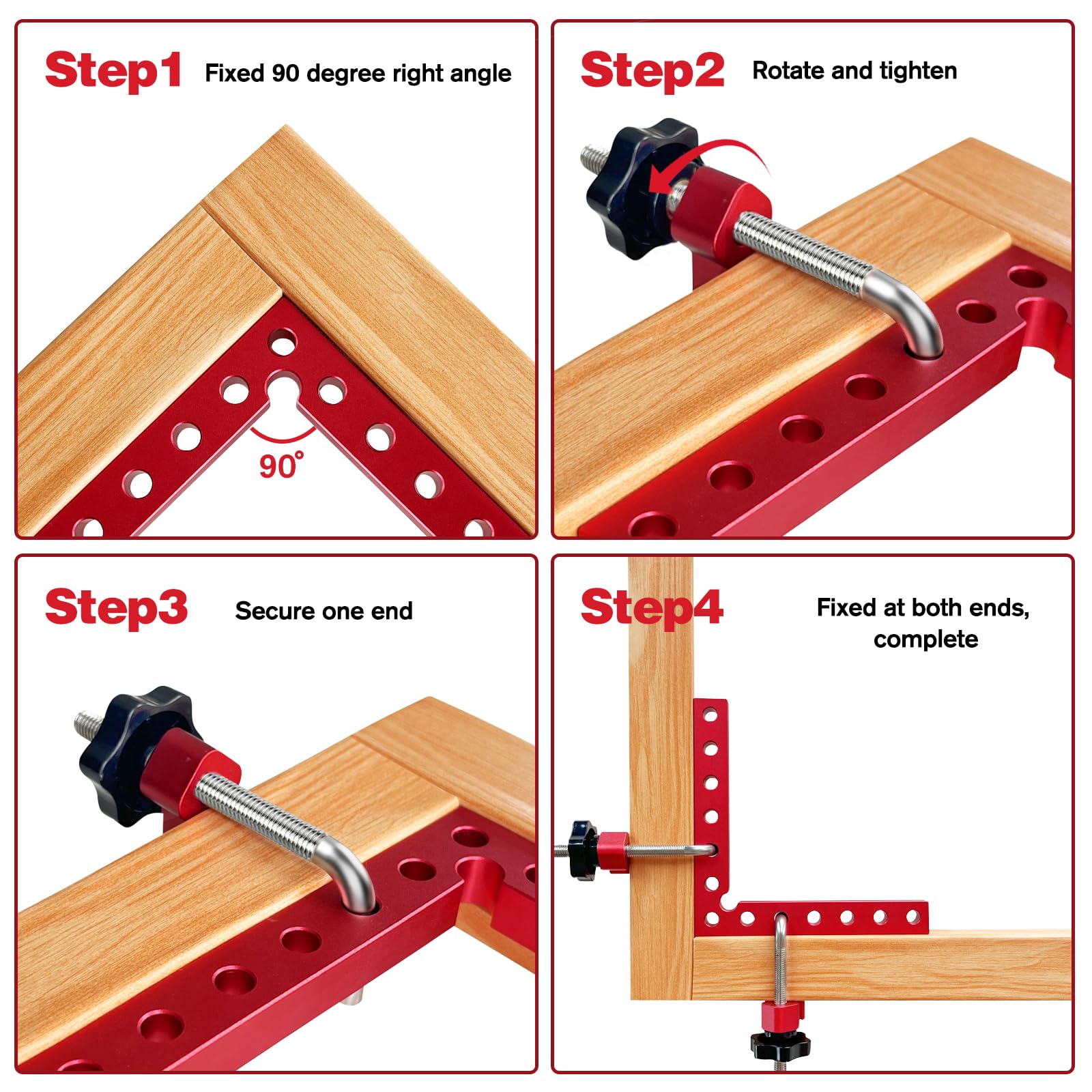 Step1 Fixed 90 degree right angle

90°

Step2 Rotate and tighten

Step3 Secure one end

Step4 Fixed at both ends, complete