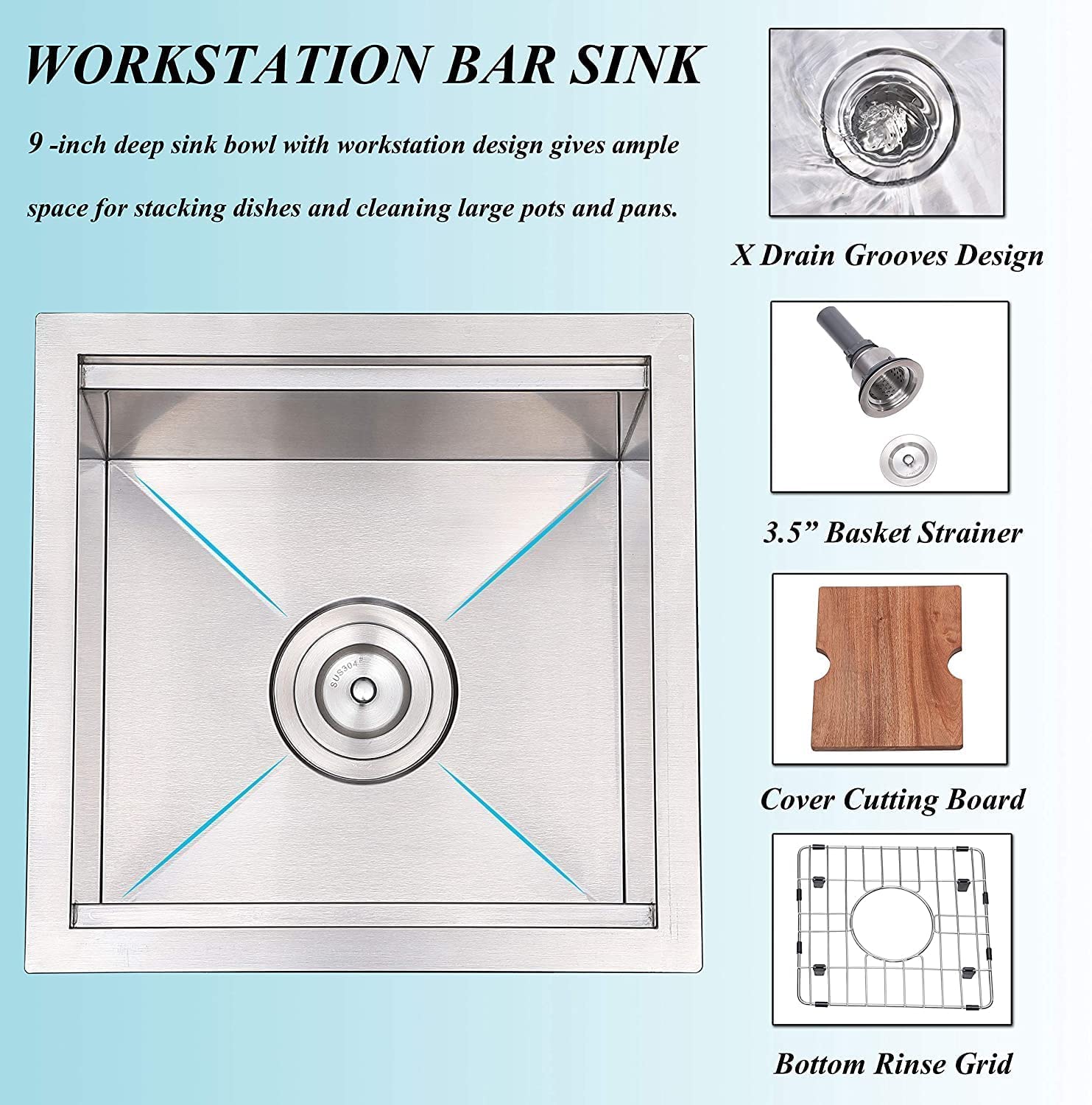 WORKSTATION BAR SINK

9 -inch deep sink bowl with workstation design gives ample space for stacking dishes and cleaning large pots and pans.

SUS304#

X Drain Grooves Design

3.5” Basket Strainer

Cover Cutting Board

Bottom Rinse Grid