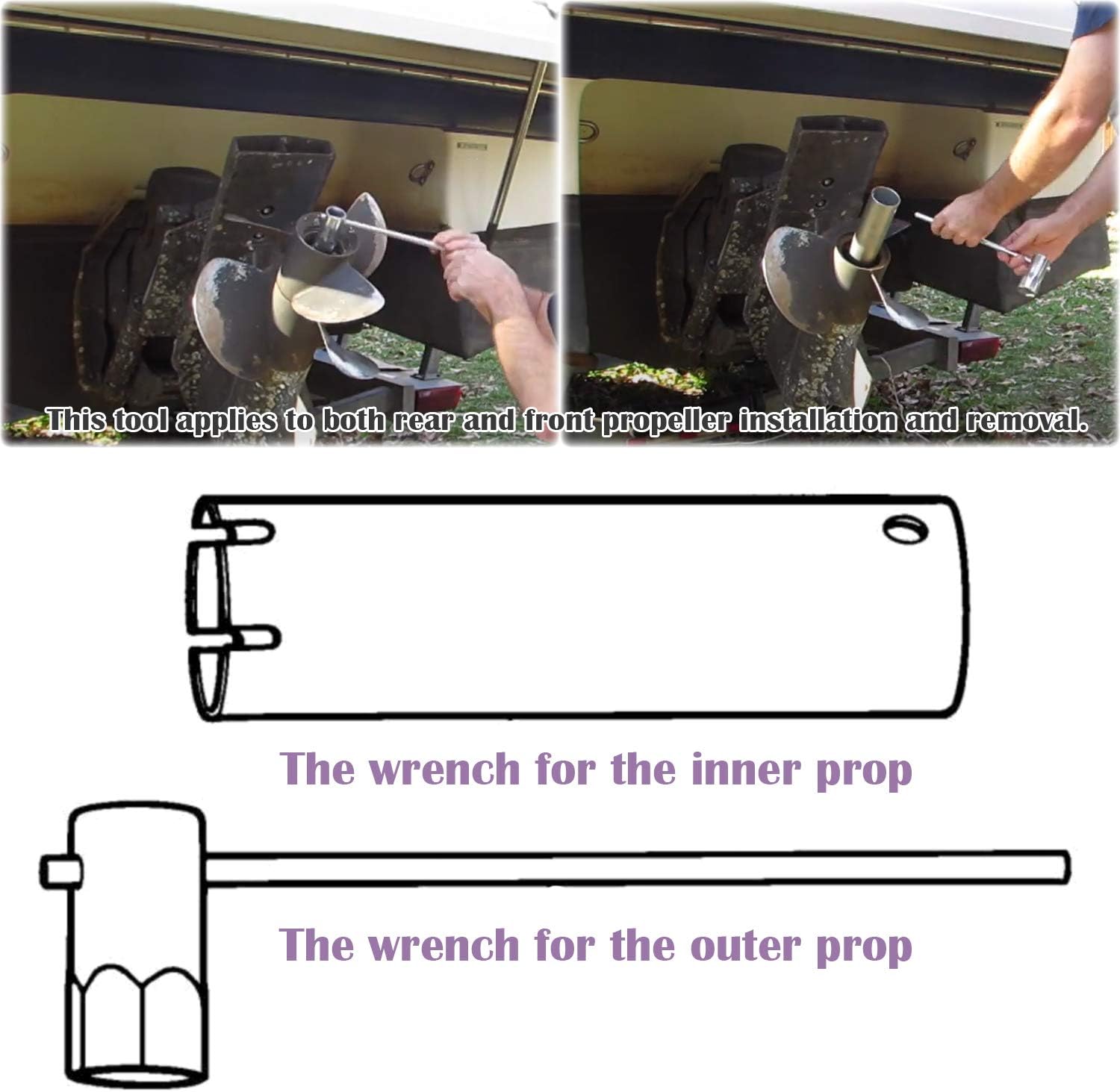 This tool applies to both rear and front propeller installation and removal.

The wrench for the inner prop

The wrench for the outer prop