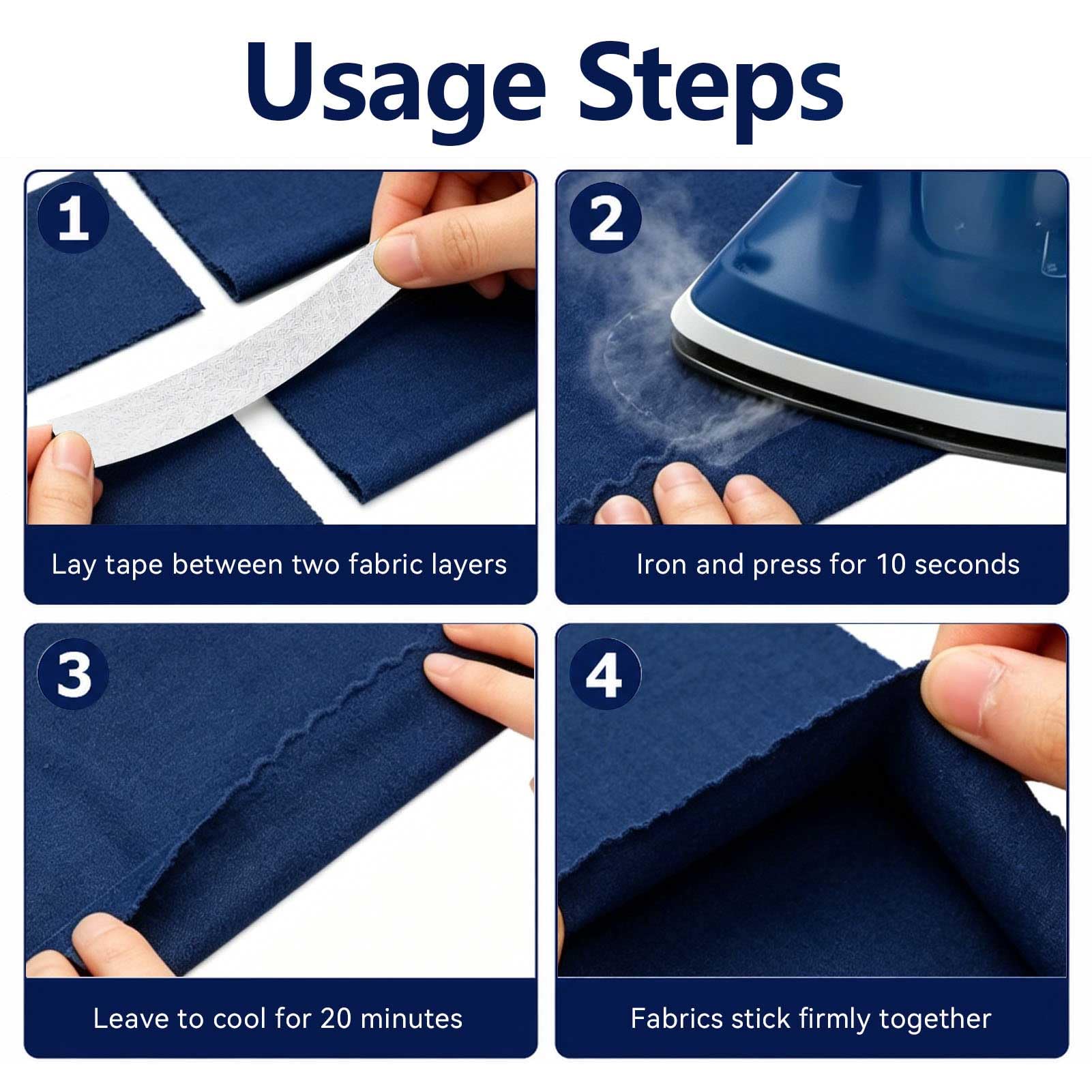 Usage Steps

1

Lay tape between two fabric layers

2

Iron and press for 10 seconds

3

Leave to cool for 20 minutes

4

Fabrics stick firmly together