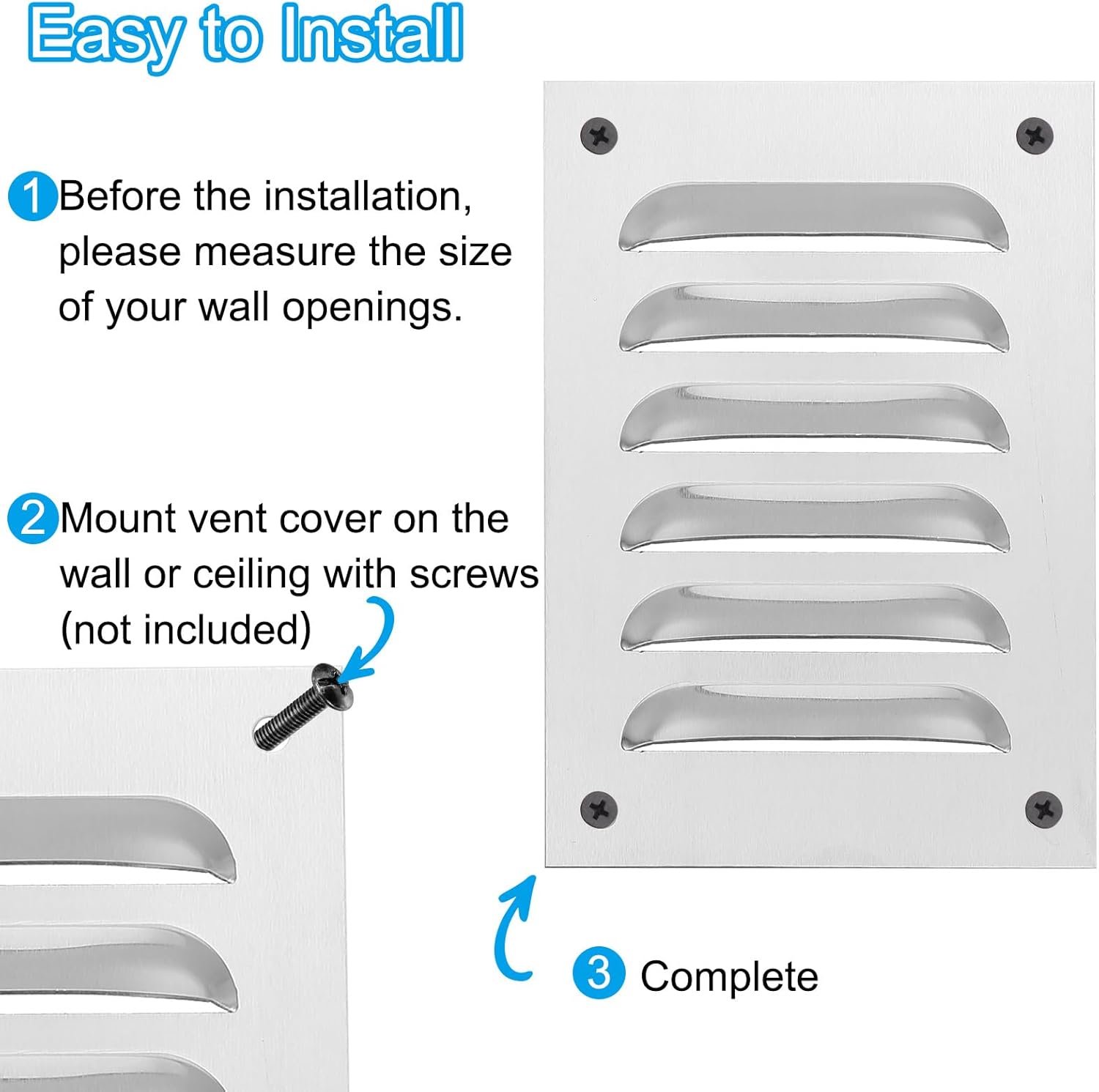 Easy to Install

1 Before the installation, please measure the size of your wall openings.

2 Mount vent cover on the wall or ceiling with screws (not included)

3 Complete