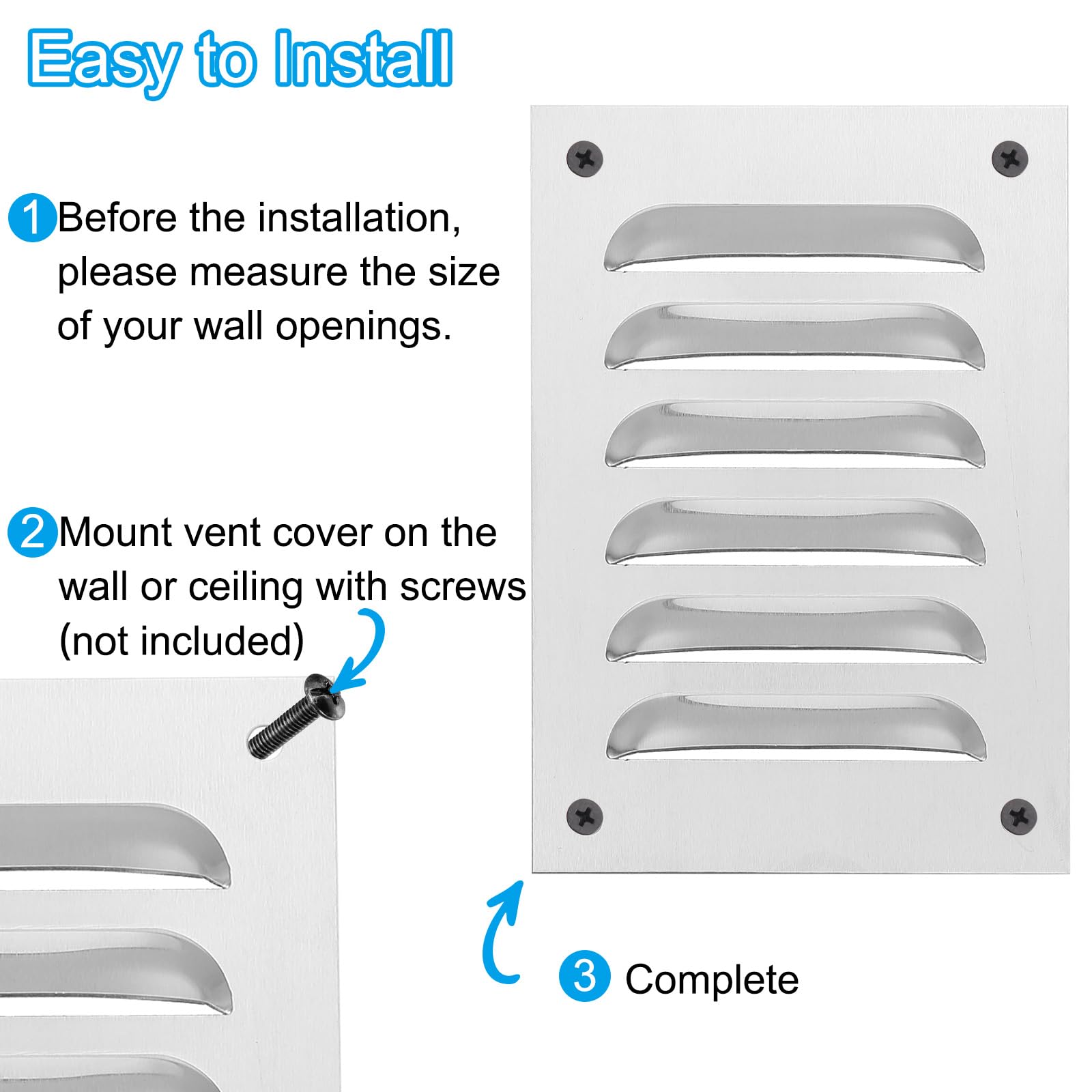 Easy to Install

1 Before the installation, please measure the size of your wall openings.

2 Mount vent cover on the wall or ceiling with screws (not included)

3 Complete