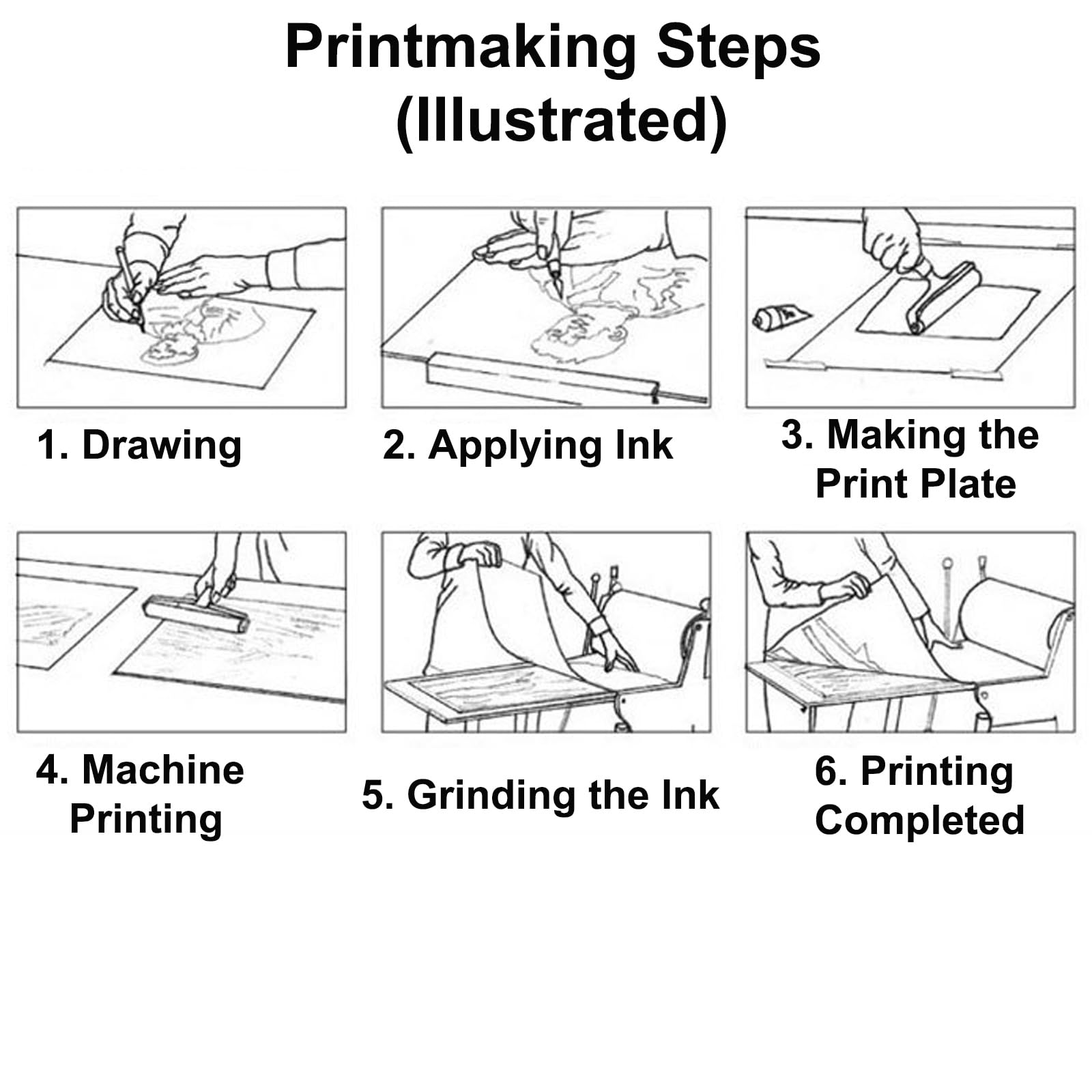 Printmaking Steps (Illustrated)

1. Drawing

2. Applying Ink

3. Making the Print Plate

4. Machine Printing

5. Grinding the Ink

6. Printing Completed