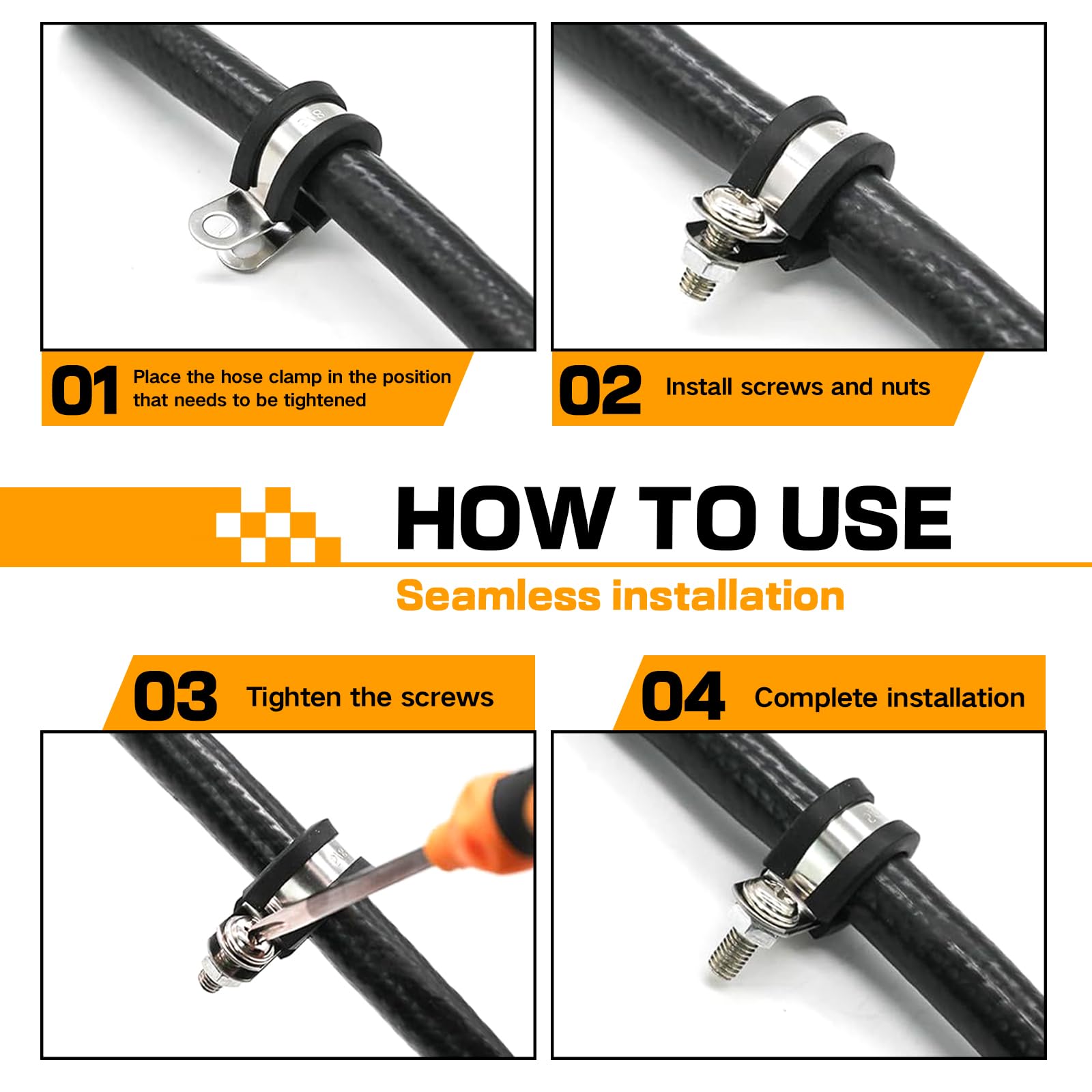 01 Place the hose clamp in the position that needs to be tightened

02 Install screws and nuts

HOW TO USE

Seamless installation

03 Tighten the screws

04 Complete installation