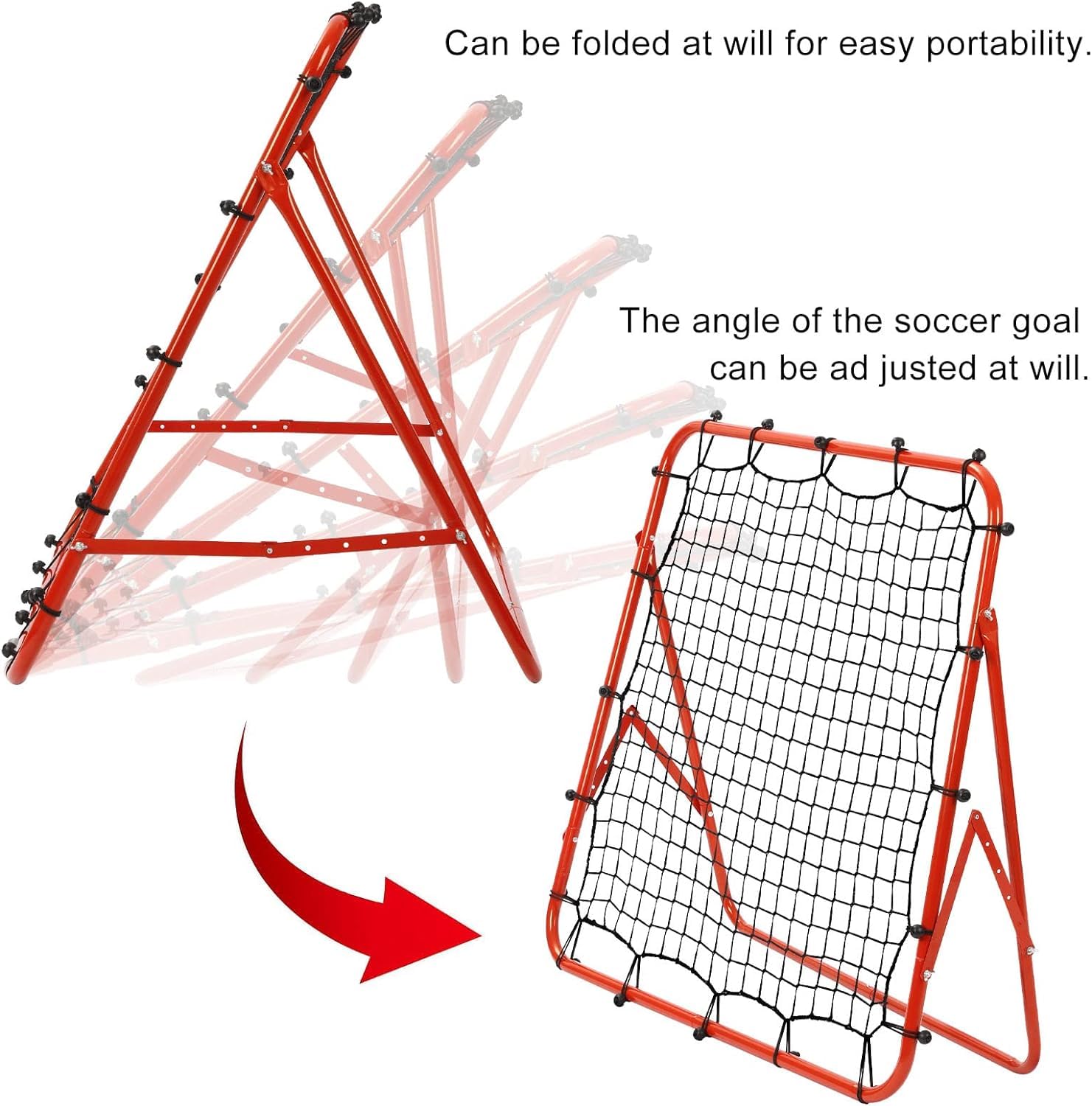 Can be folded at will for easy portability.

The angle of the soccer goal can be ad justed at will.