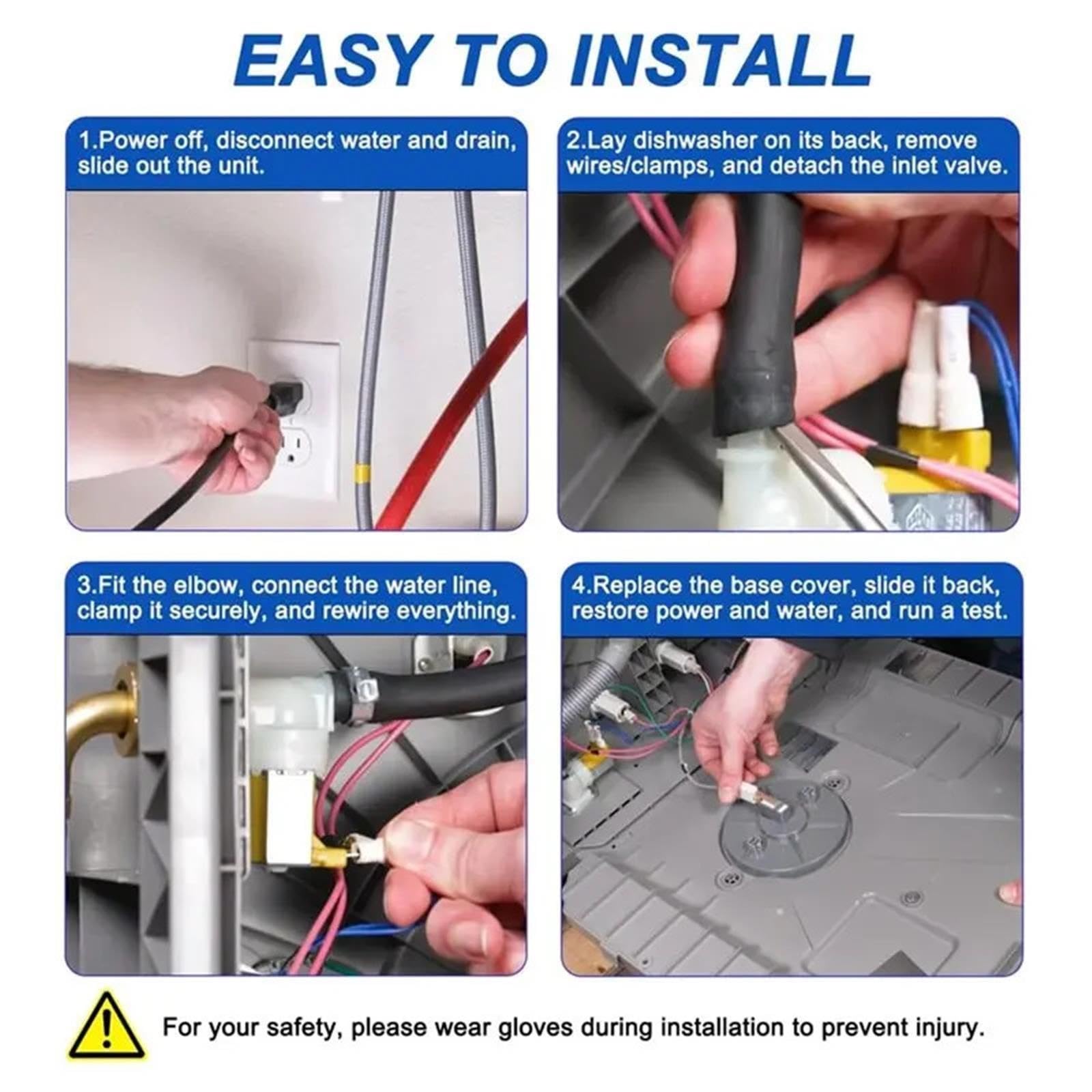 EASY TO INSTALL

1.Power off, disconnect water and drain, slide out the unit.

2.Lay dishwasher on its back, remove wires/clamps, and detach the inlet valve.

3.Fit the elbow, connect the water line, clamp it securely, and rewire everything.

4.Replace the base cover, slide it back, restore power and water, and run a test.

For your safety, please wear gloves during installation to prevent injury.