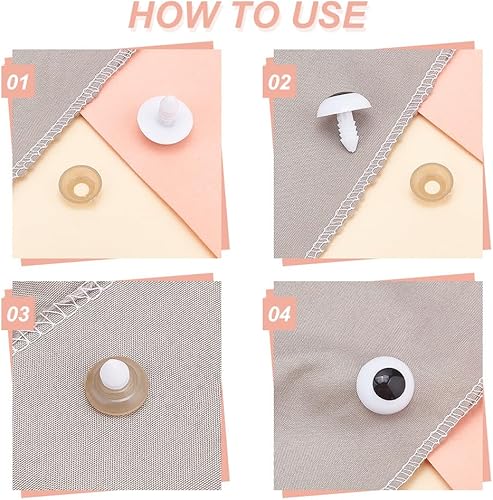 HOW TO USE

01

02

03

04