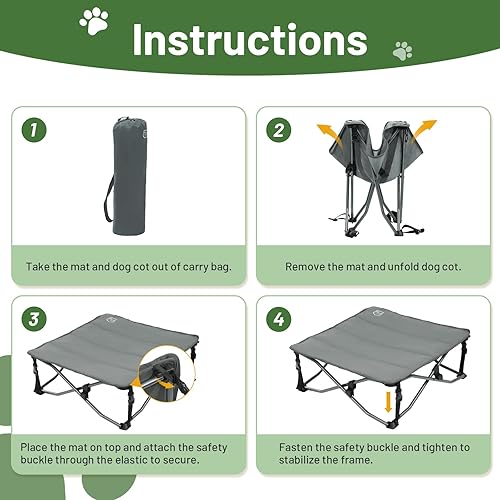 Instructions

1

Take the mat and dog cot out of carry bag.

2

Remove the mat and unfold dog cot.

3

Place the mat on top and attach the safety buckle through the elastic to secure.

4

Fasten the safety buckle and tighten to stabilize the frame.