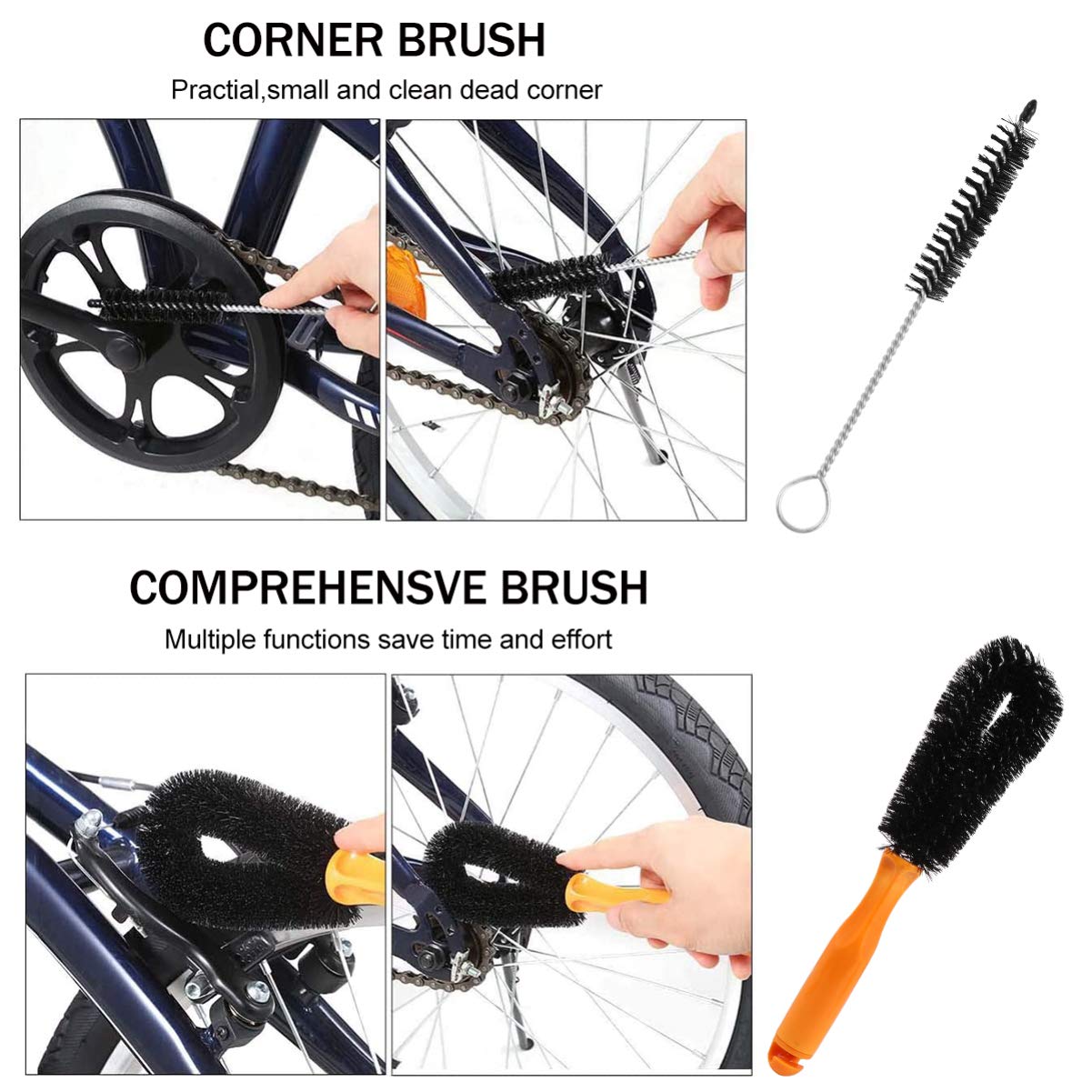 CORNER BRUSH

Practial,small and clean dead corner

COMPREHENSVE BRUSH

Multiple functions save time and effort