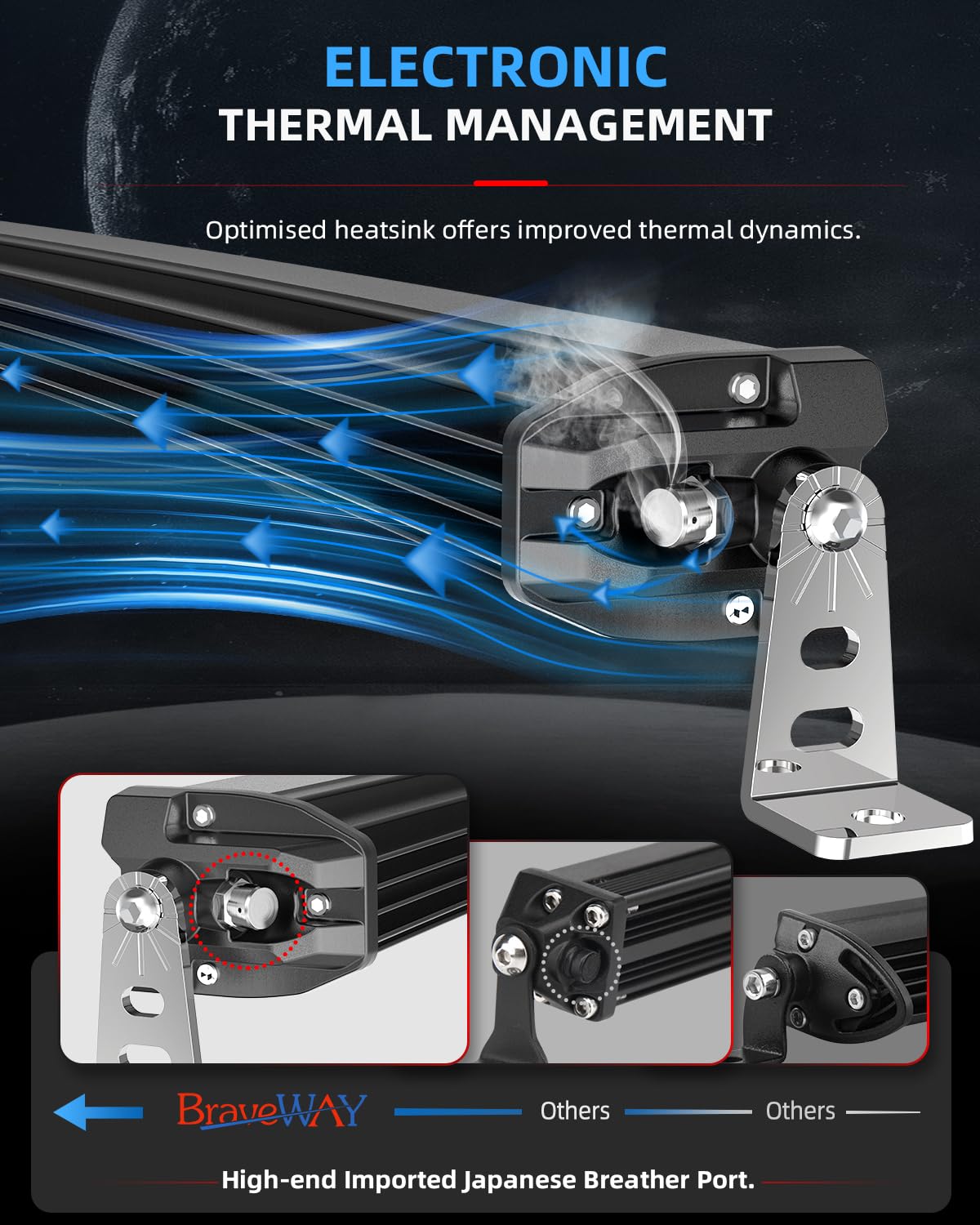 ELECTRONIC
THERMAL MANAGEMENT

Optimised heatsink offers improved thermal dynamics.

BraveWAY

Others

Others

High-end Imported Japanese Breather Port.