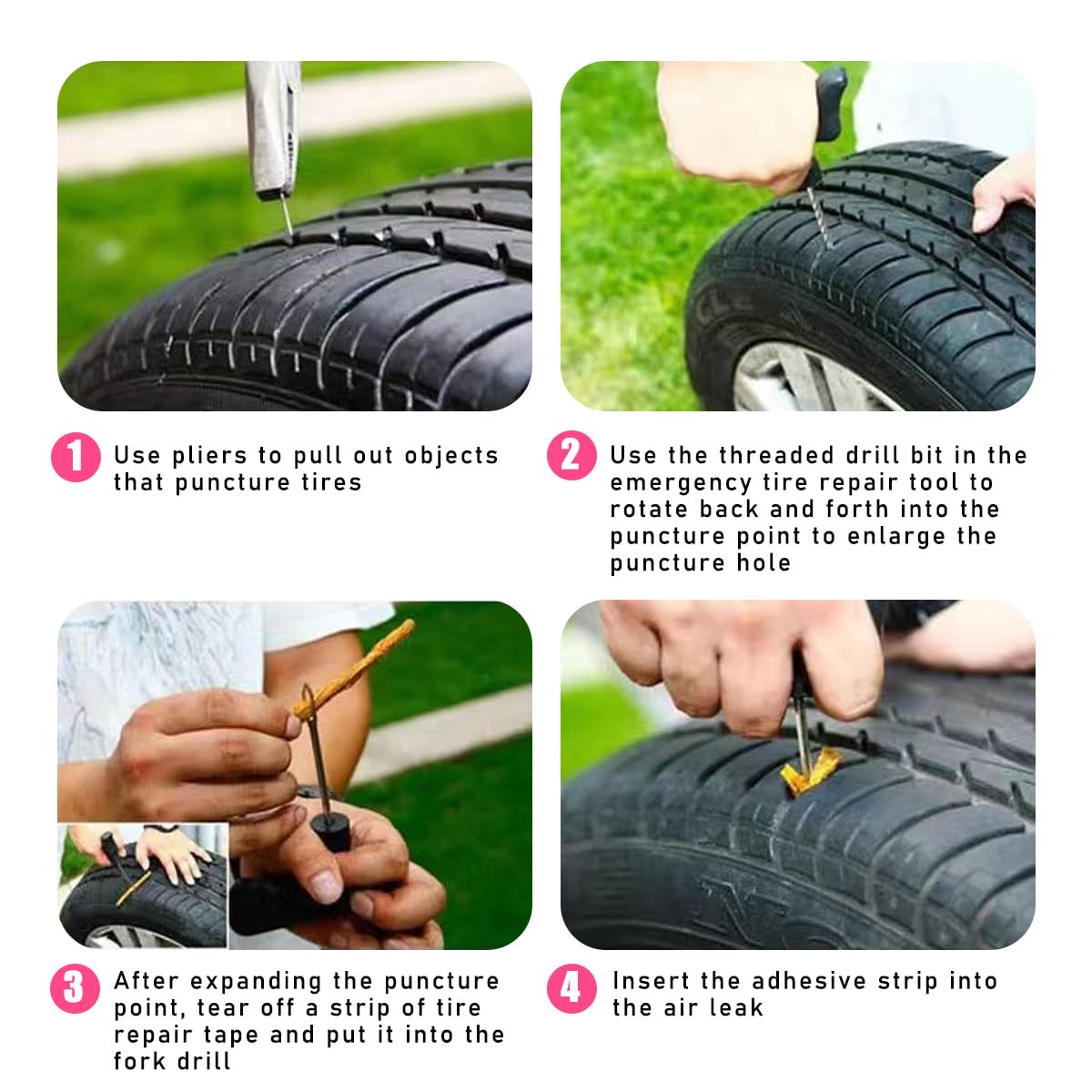 1 Use pliers to pull out objects that puncture tires

2 Use the threaded drill bit in the emergency tire repair tool to rotate back and forth into the puncture point to enlarge the puncture hole

3 After expanding the puncture point, tear off a strip of tire repair tape and put it into the fork drill

4 Insert the adhesive strip into the air leak