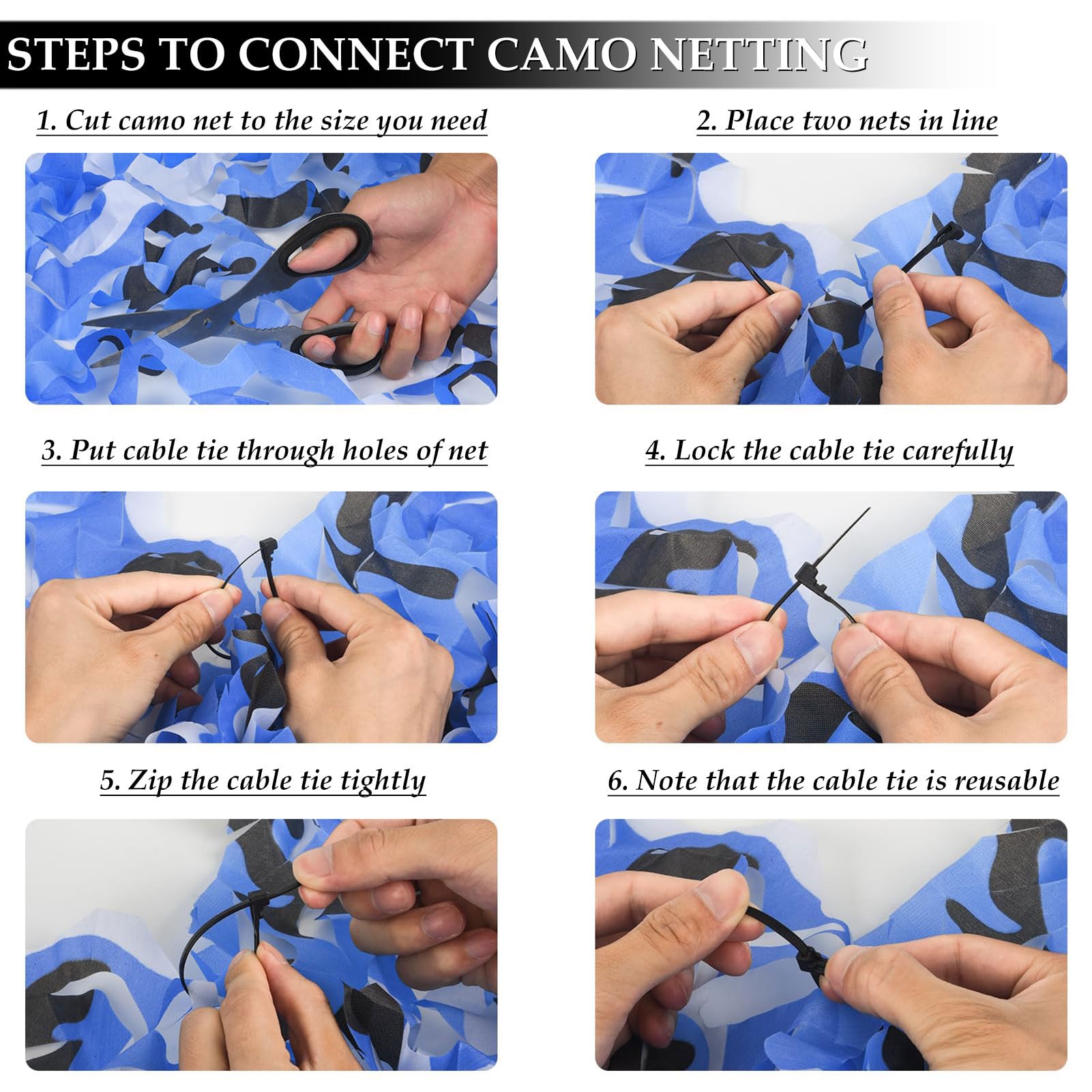 STEPS TO CONNECT CAMO NETTING

1. Cut camo net to the size you need

2. Place two nets in line

3. Put cable tie through holes of net

4. Lock the cable tie carefully

5. Zip the cable tie tightly

6. Note that the cable tie is reusable