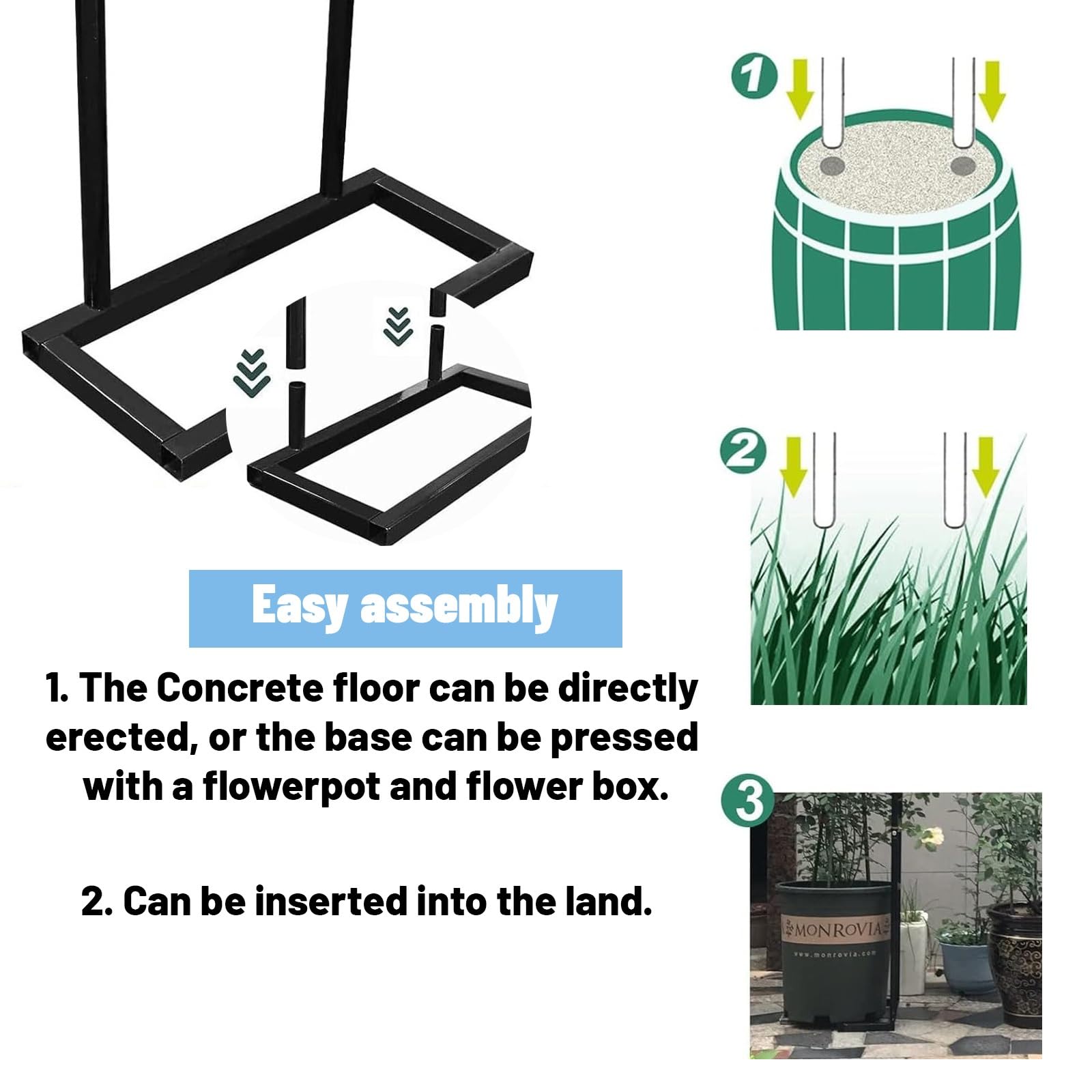 Easy assembly

1. The Concrete floor can be directly erected, or the base can be pressed with a flowerpot and flower box.

2. Can be inserted into the land.

1

2

3

MONROVIA

www.monrovia.com