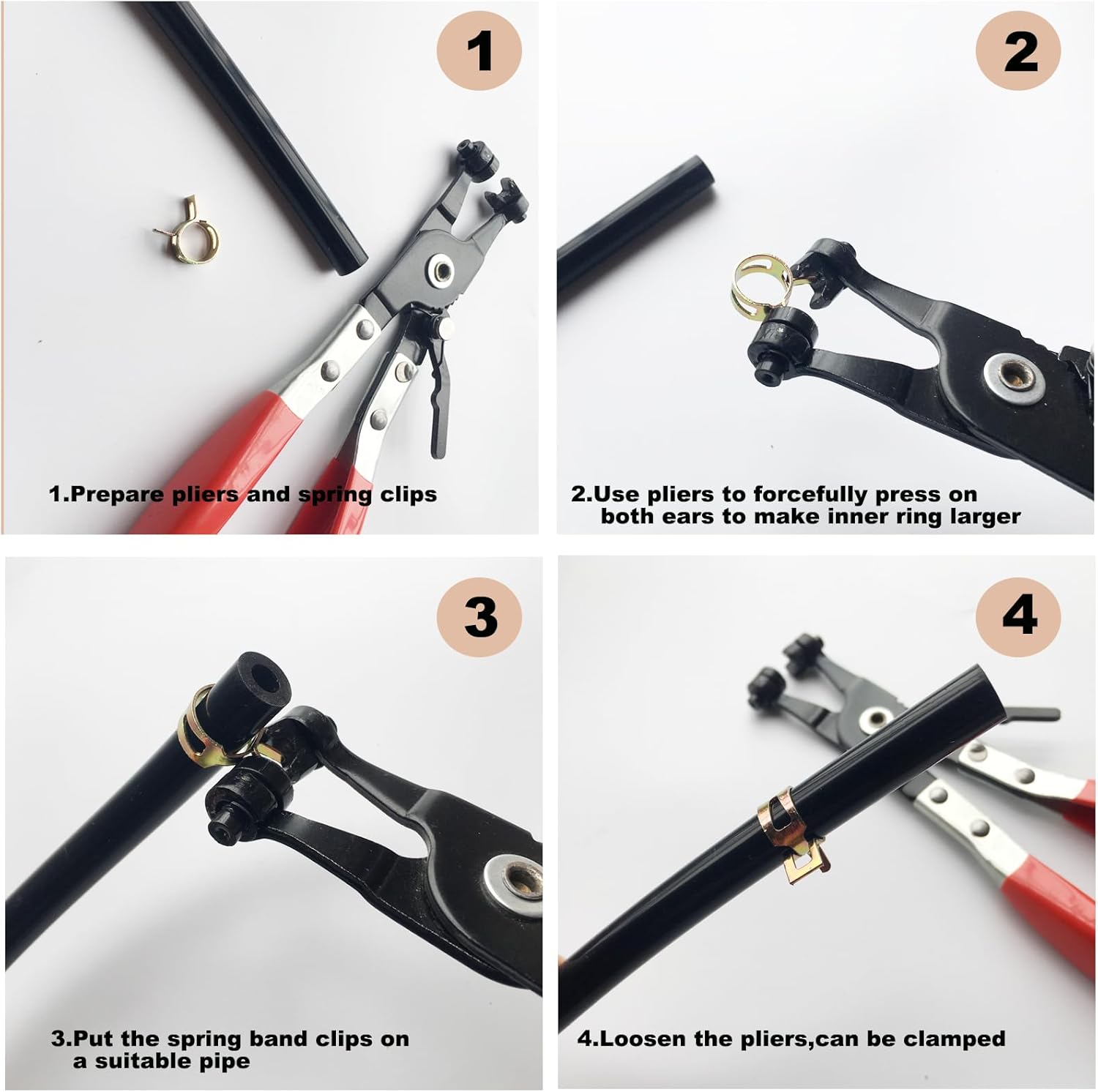 1

1.Prepare pliers and spring clips

2

2.Use pliers to forcefully press on both ears to make inner ring larger

3

3.Put the spring band clips on a suitable pipe

4

4.Loosen the pliers,can be clamped