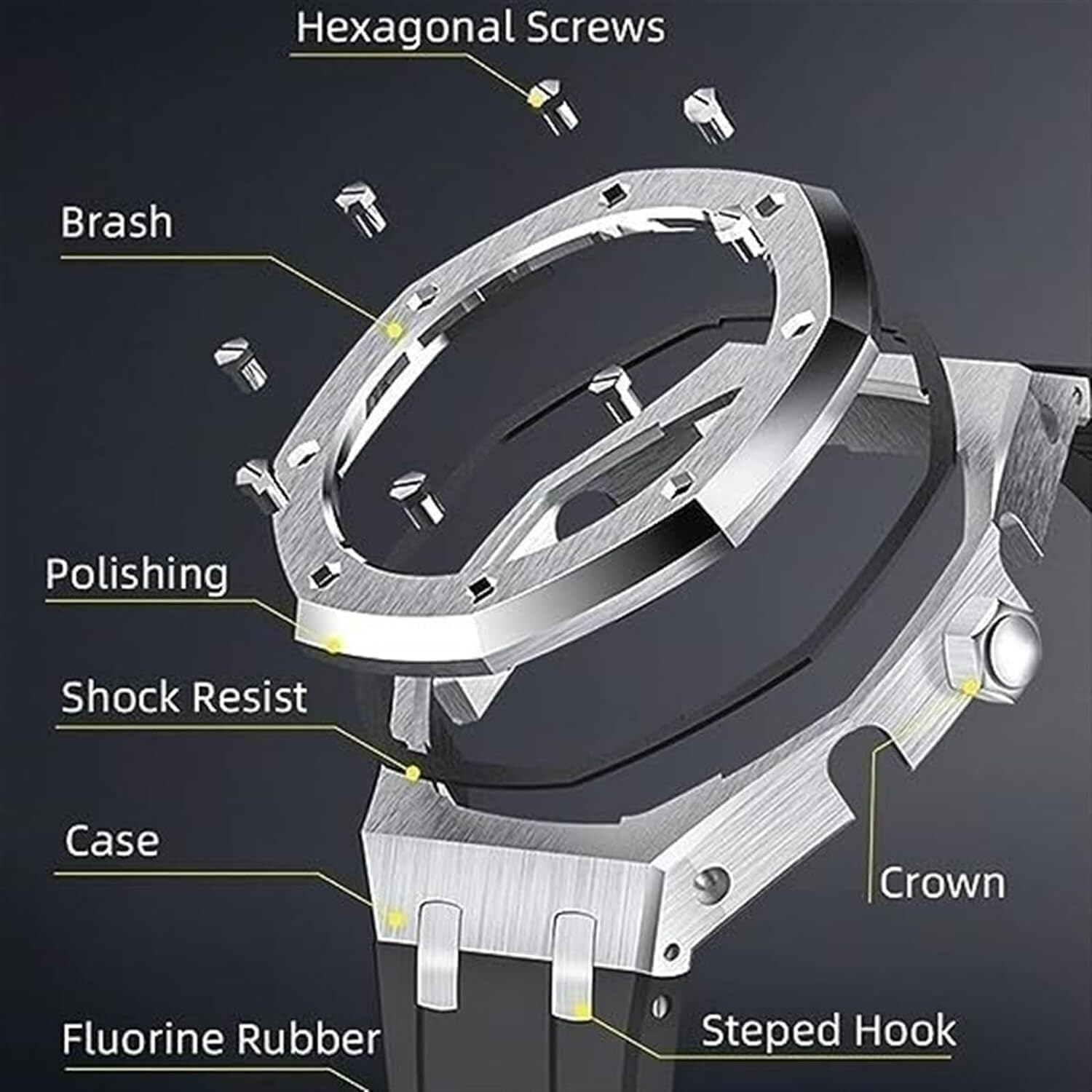 Hexagonal Screws

Brash

Polishing

Shock Resist

Case

Crown

Fluorine Rubber

Steped Hook