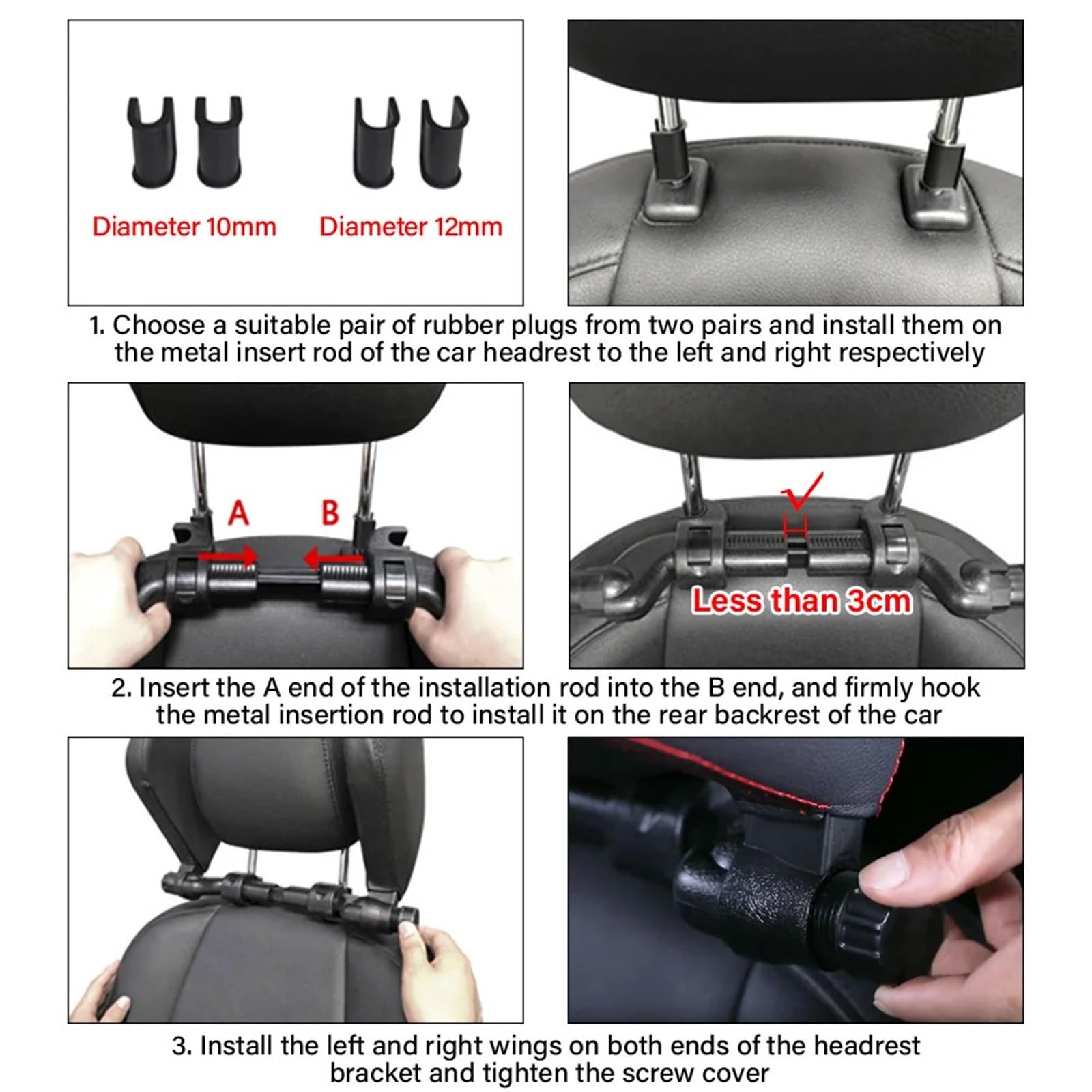 Diameter 10mm Diameter 12mm

1. Choose a suitable pair of rubber plugs from two pairs and install them on the metal insert rod of the car headrest to the left and right respectively

A B

Less than 3cm

2. Insert the A end of the installation rod into the B end, and firmly hook the metal insertion rod to install it on the rear backrest of the car

3. Install the left and right wings on both ends of the headrest bracket and tighten the screw cover