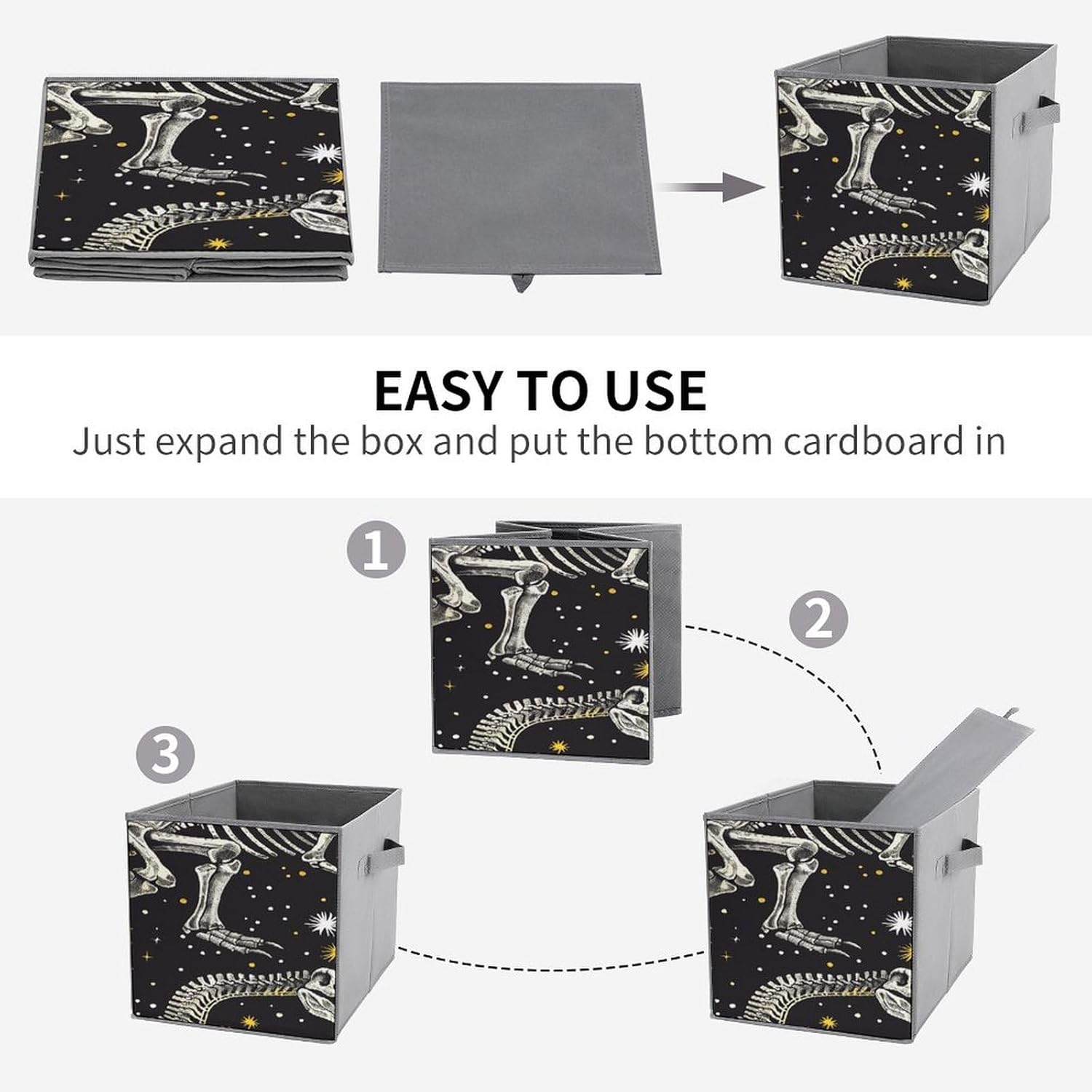 EASY TO USE

Just expand the box and put the bottom cardboard in

1

2

3