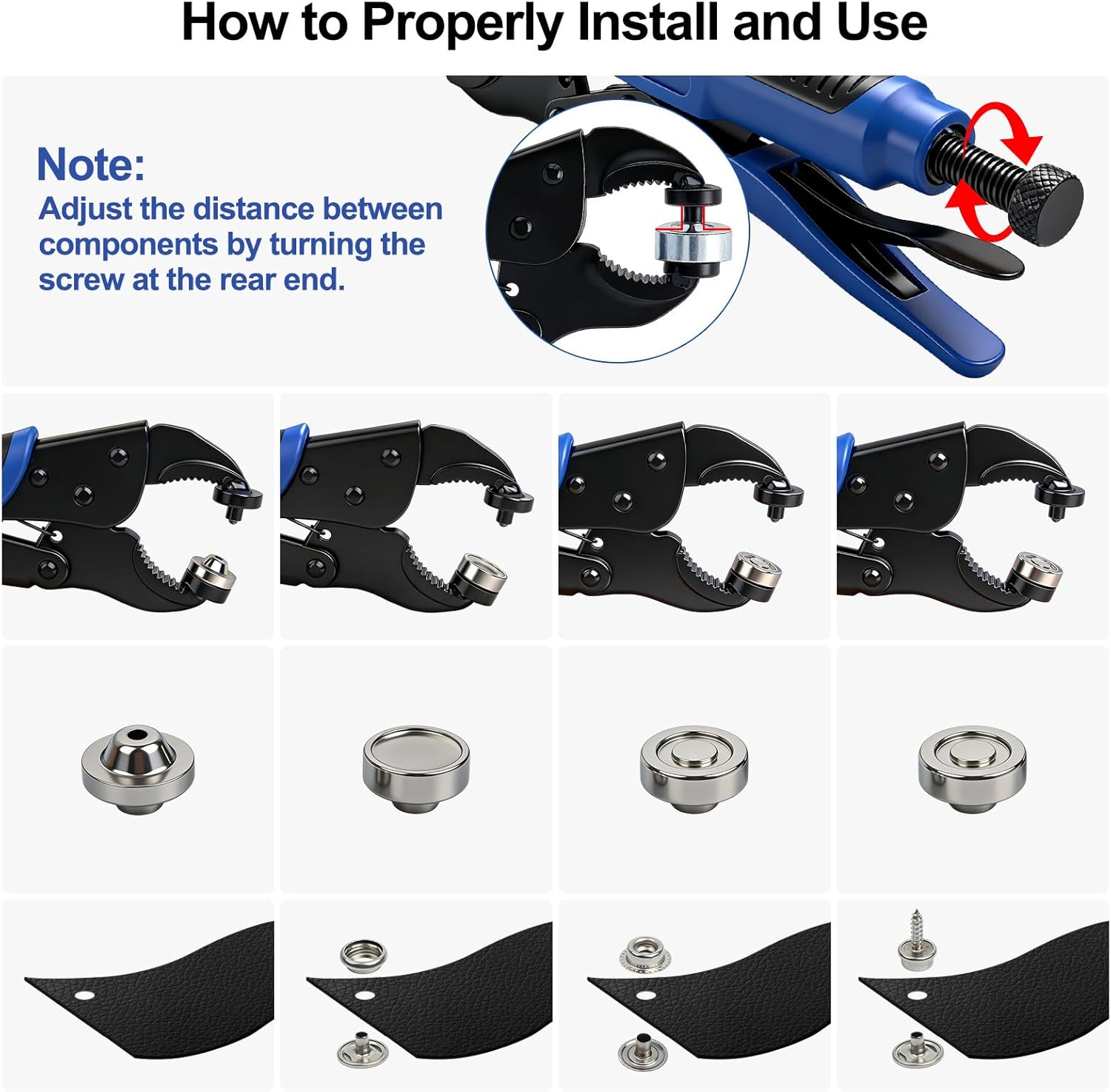 How to Properly Install and Use

Note:
Adjust the distance between components by turning the screw at the rear end.