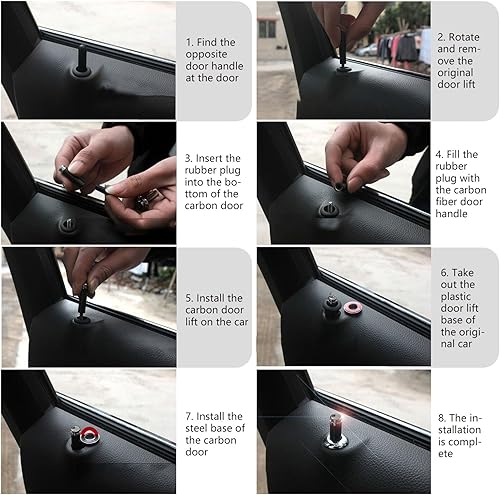 1. Find the opposite door handle at the door

2. Rotate and remove the original door lift

3. Insert the rubber plug into the bottom of the carbon door

4. Fill the rubber plug with the carbon fiber door handle

5. Install the carbon door lift on the car

6. Take out the plastic door lift base of the original car

7. Install the steel base of the carbon door

8. The installation is complete