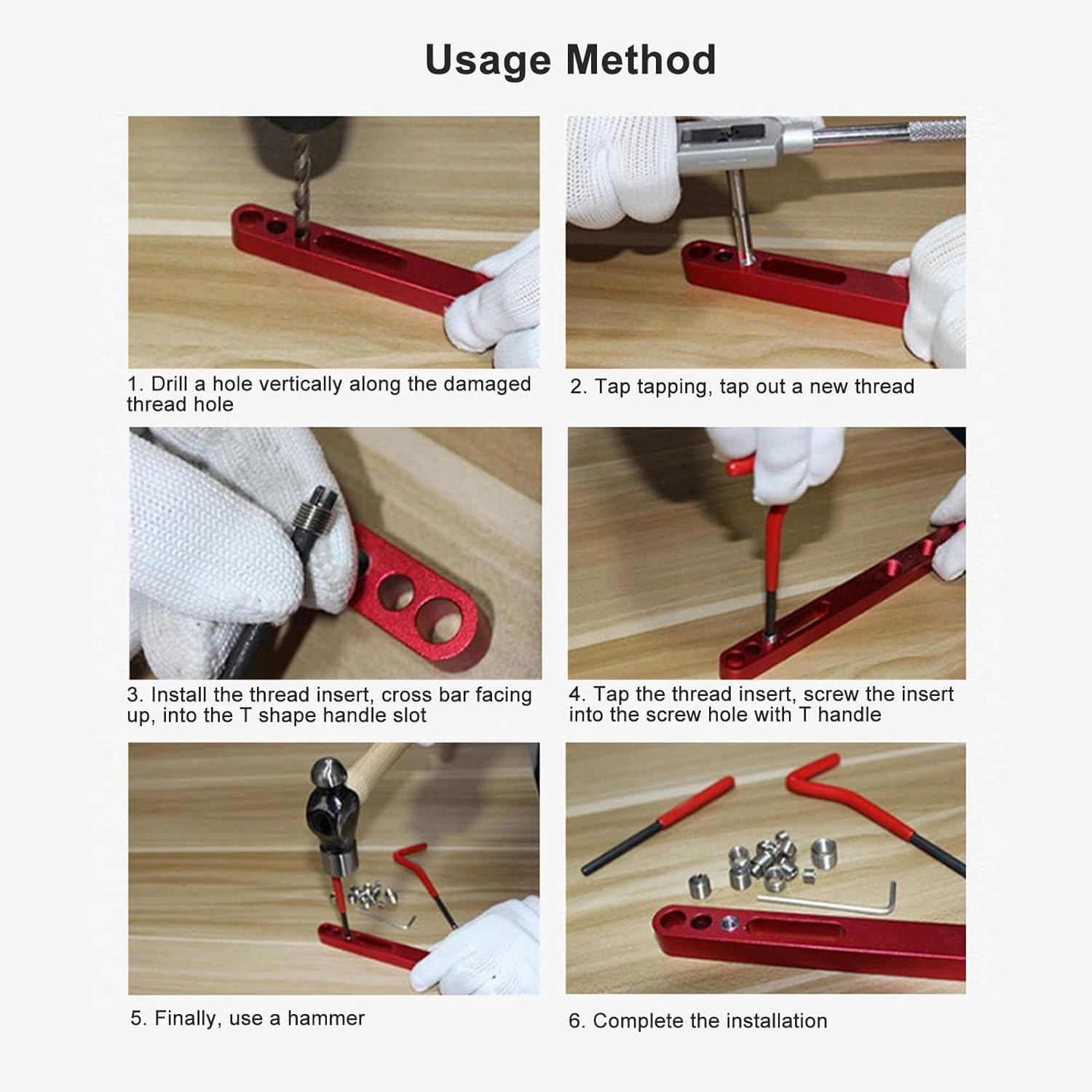 Usage Method

1. Drill a hole vertically along the damaged thread hole

2. Tap tapping, tap out a new thread

3. Install the thread insert, cross bar facing up, into the T shape handle slot

4. Tap the thread insert, screw the insert into the screw hole with T handle

5. Finally, use a hammer

6. Complete the installation