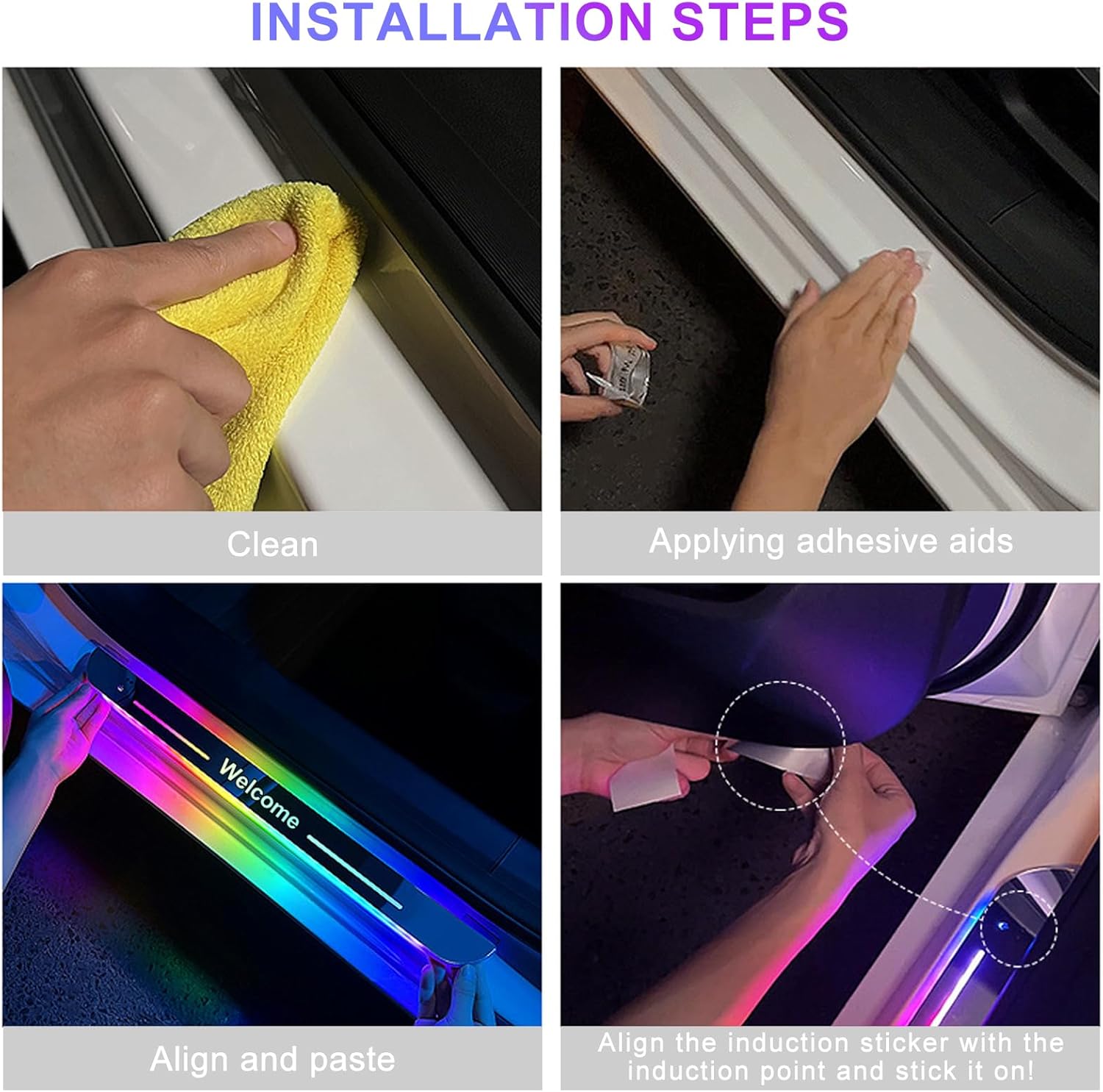 INSTALLATION STEPS

Clean

Applying adhesive aids

Welcome

Align and paste

Align the induction sticker with the induction point and stick it on!