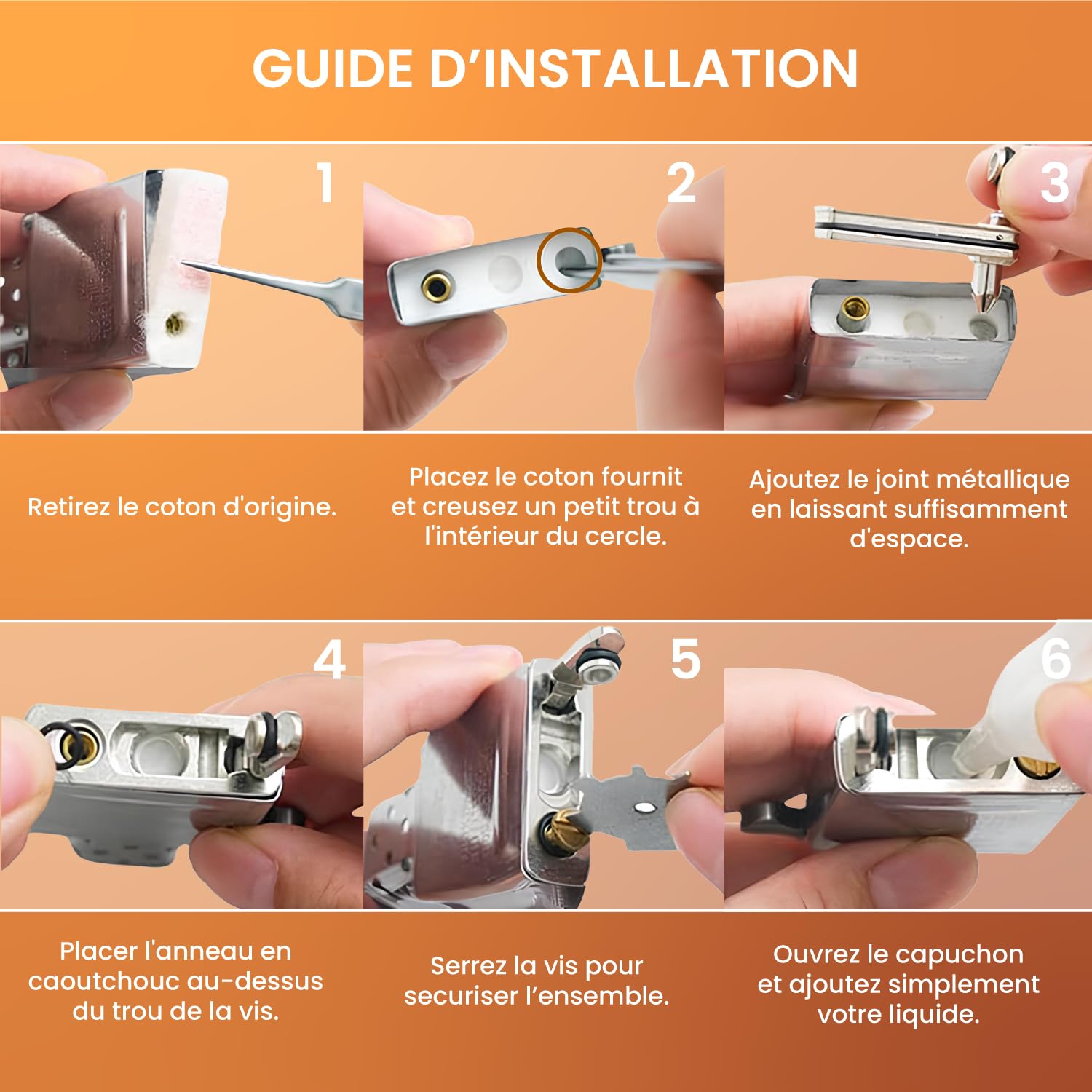 GUIDE D'INSTALLATION

1

2

3

Retirez le coton d'origine.

Placez le coton fournit et creusez un petit trou à l'intérieur du cercle.

Ajoutez le joint métallique en laissant suffisamment d'espace.

4

5

6

Placer l'anneau en caoutchouc au-dessus du trou de la vis.

Serrez la vis pour securiser l'ensemble.

Ouvrez le capuchon et ajoutez simplement votre liquide.