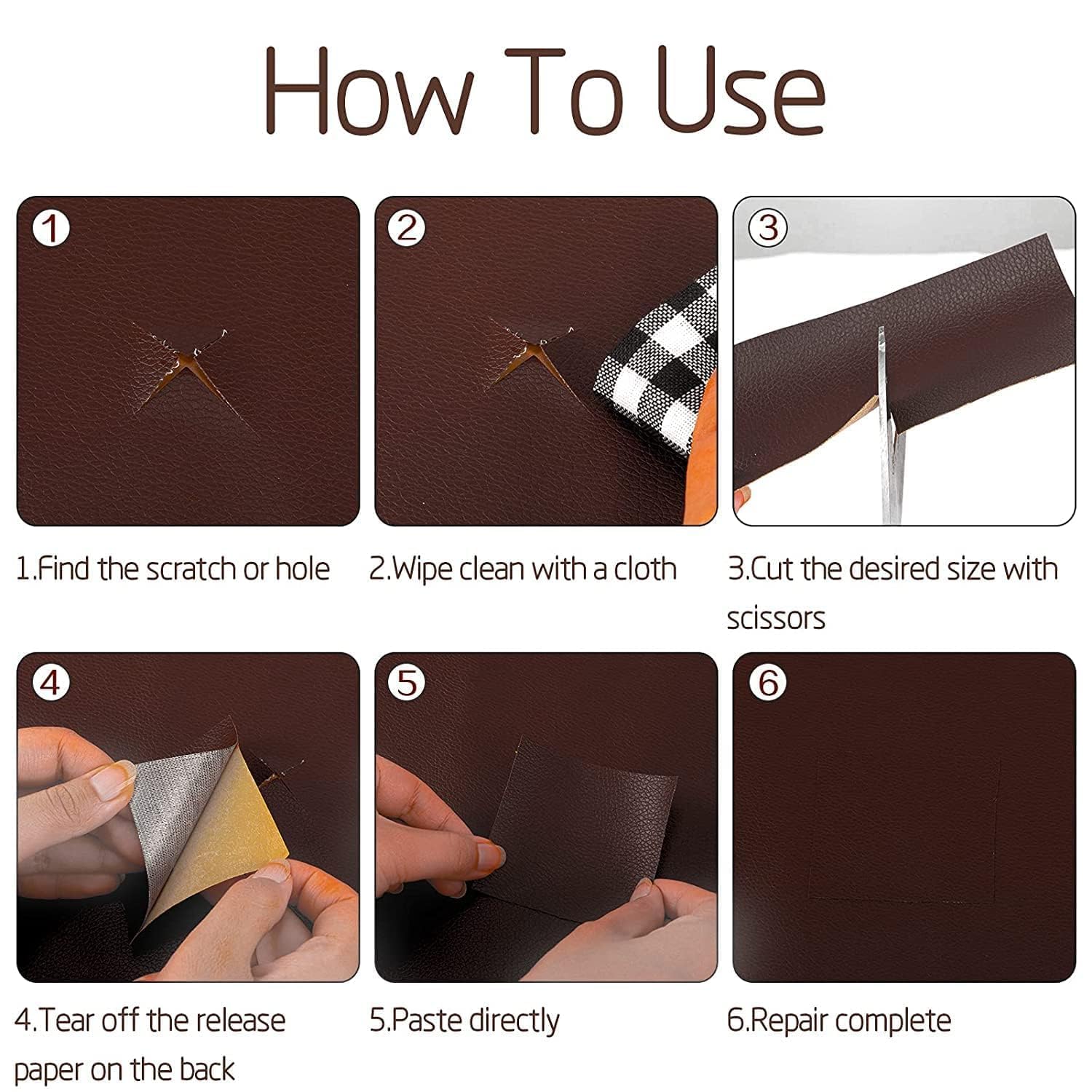 How To Use

1

2

3

1.Find the scratch or hole

2.Wipe clean with a cloth

3.Cut the desired size with scissors

4

5

6

4.Tear off the release paper on the back

5.Paste directly

6.Repair complete