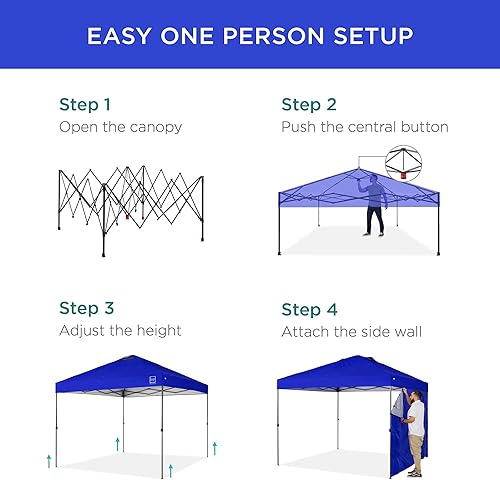 EASY ONE PERSON SETUP

Step 1
Open the canopy

Step 2
Push the central button

Step 3
Adjust the height

Step 4
Attach the side wall