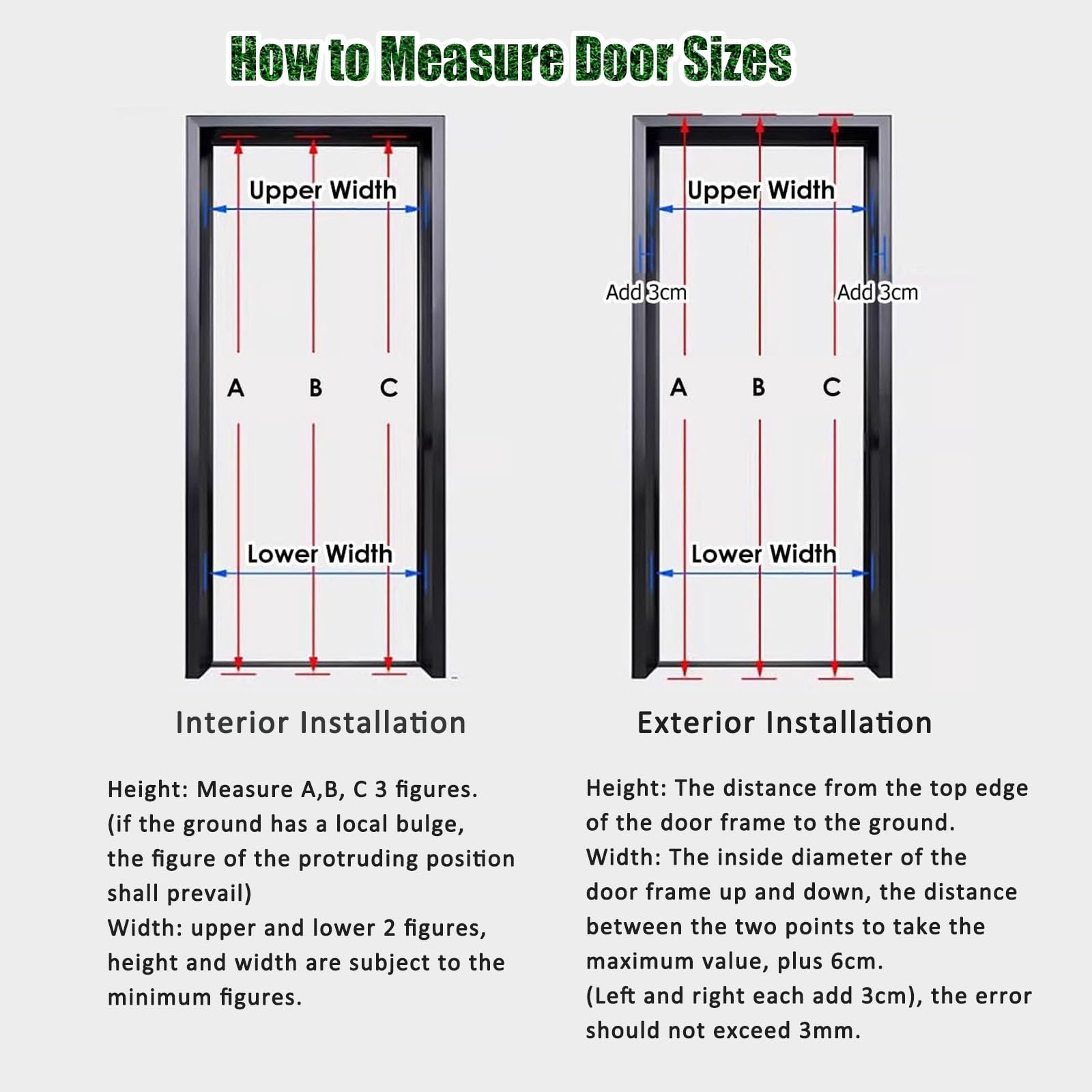 How to Measure Door Sizes

Upper Width

A B C

Lower Width

Interior Installation

Height: Measure A,B, C 3 figures. (if the ground has a local bulge, the figure of the protruding position shall prevail)
Width: upper and lower 2 figures, height and width are subject to the minimum figures.

Upper Width

Add 3cm

Add 3cm

A B C

Lower Width

Exterior Installation

Height: The distance from the top edge of the door frame to the ground.
Width: The inside diameter of the door frame up and down, the distance between the two points to take the maximum value, plus 6cm.
(Left and right each add 3cm), the error should not exceed 3mm.