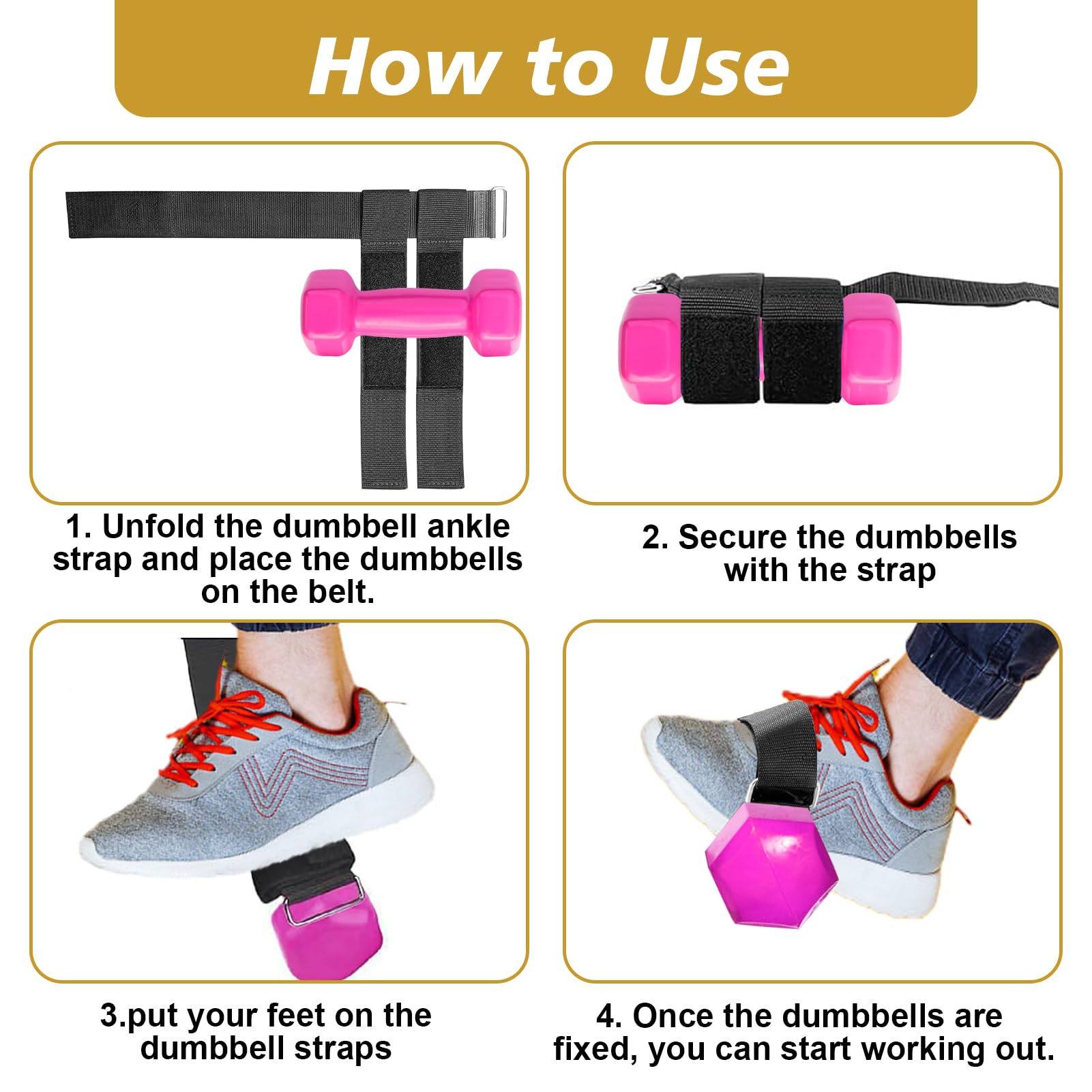 How to Use

1. Unfold the dumbbell ankle strap and place the dumbbells on the belt.

2. Secure the dumbbells with the strap

3.put your feet on the dumbbell straps

4. Once the dumbbells are fixed, you can start working out.