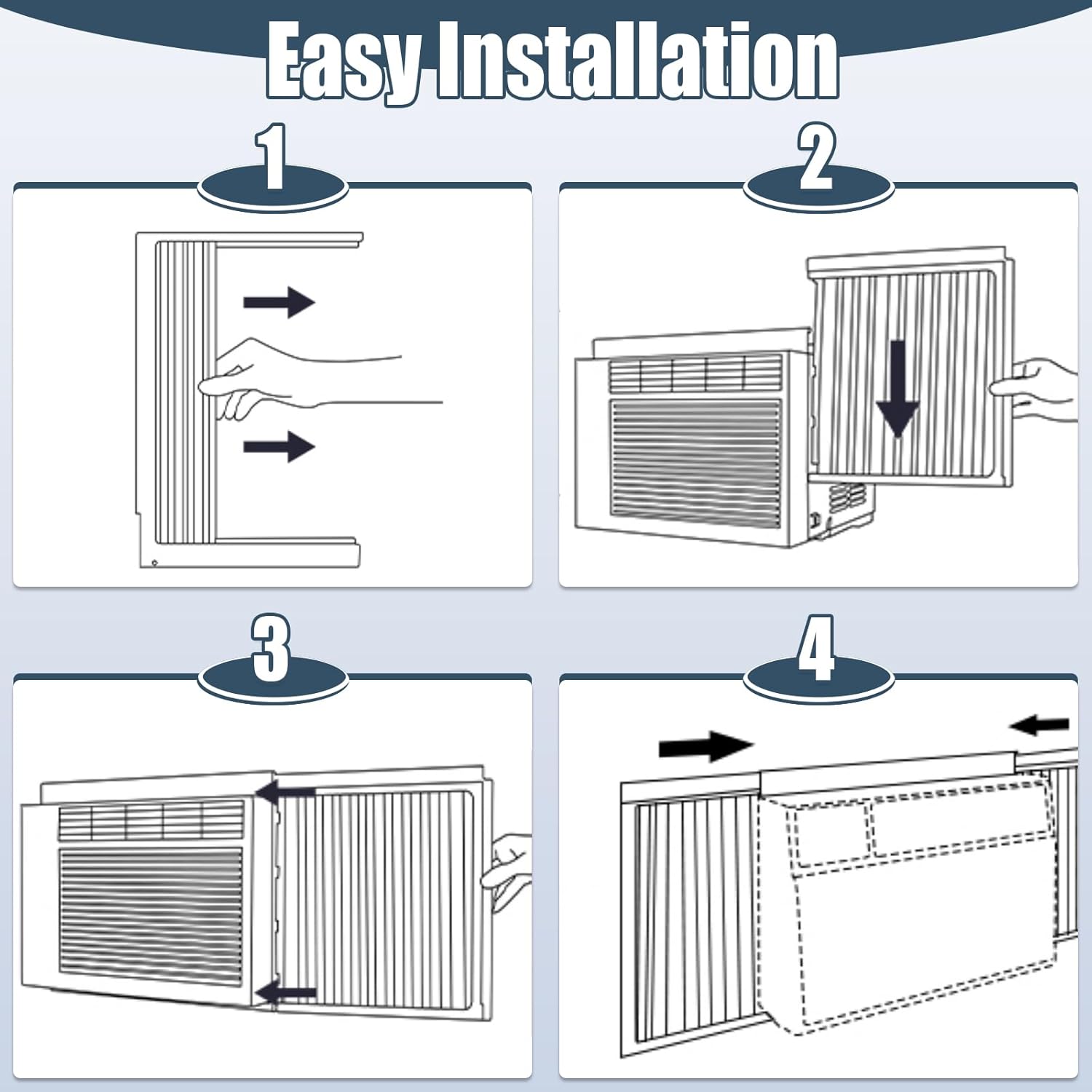 Easy Installation

1

2

3

4