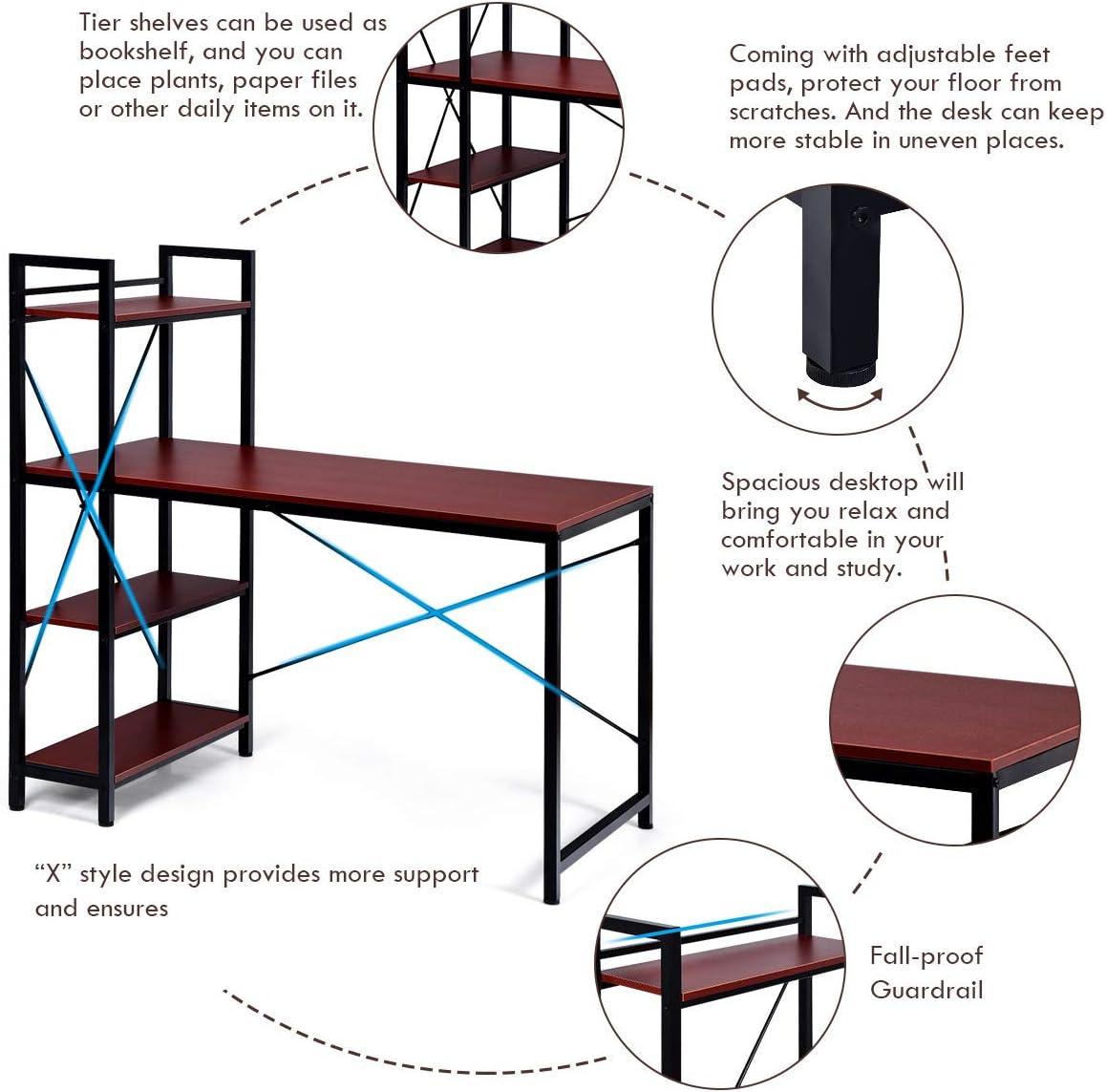 Tier shelves can be used as bookshelf, and you can place plants, paper files or other daily items on it.

Coming with adjustable feet pads, protect your floor from scratches. And the desk can keep more stable in uneven places.

Spacious desktop will bring you relax and comfortable in your work and study.

"X" style design provides more support and ensures

Fall-proof Guardrail