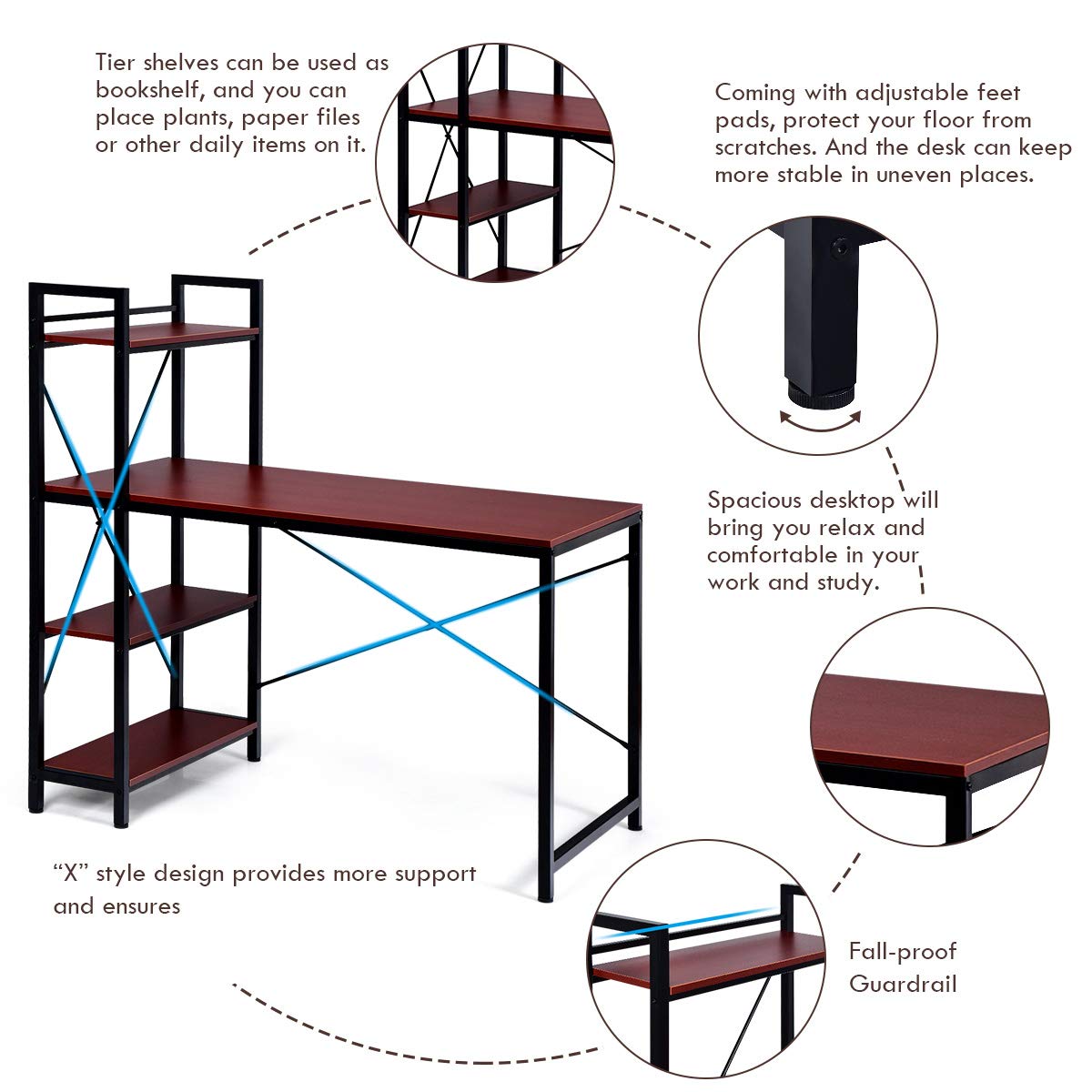 Tier shelves can be used as bookshelf, and you can place plants, paper files or other daily items on it.

Coming with adjustable feet pads, protect your floor from scratches. And the desk can keep more stable in uneven places.

Spacious desktop will bring you relax and comfortable in your work and study.

“X” style design provides more support and ensures

Fall-proof Guardrail