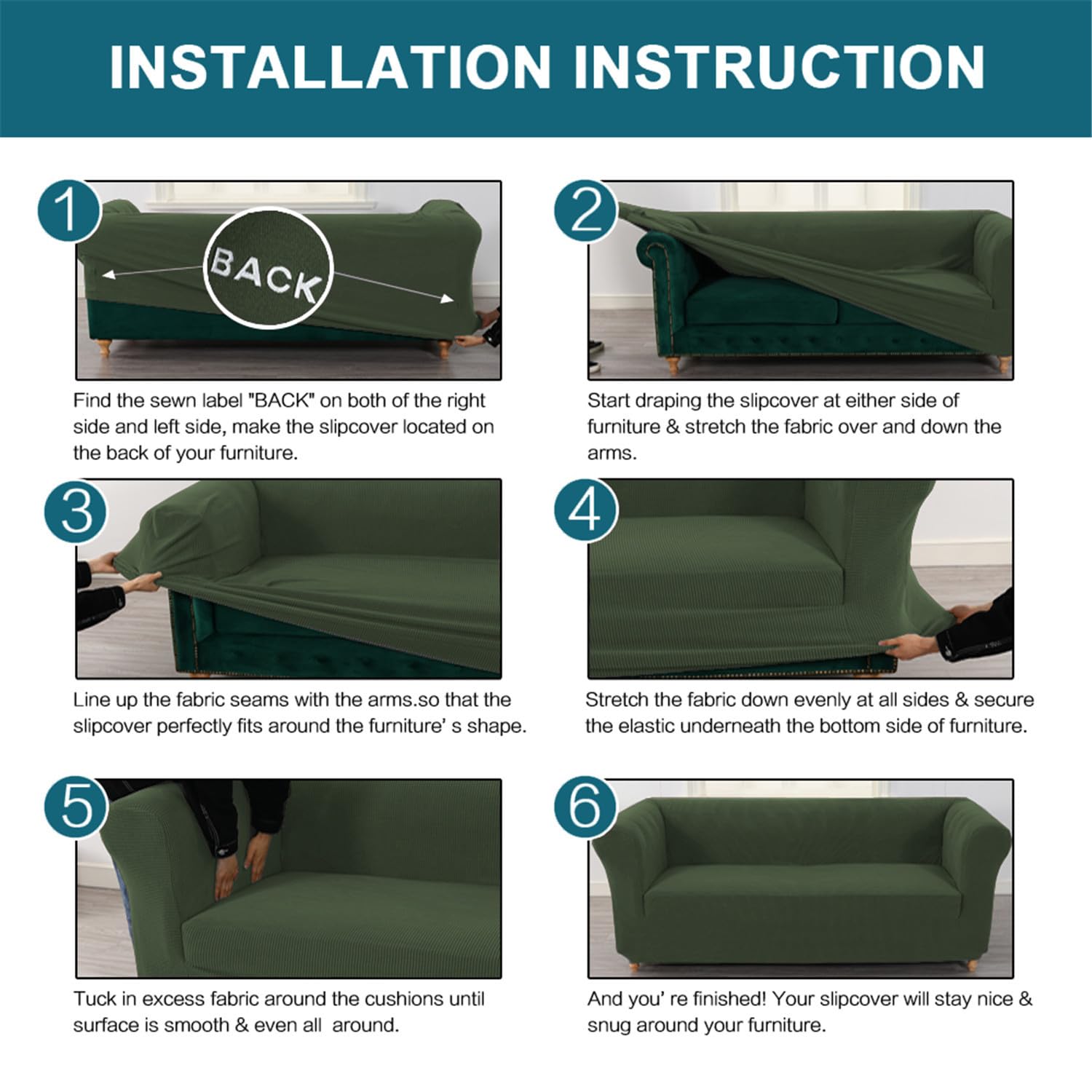 INSTALLATION INSTRUCTION

1

BACK

Find the sewn label "BACK" on both of the right side and left side, make the slipcover located on the back of your furniture.

2

Start draping the slipcover at either side of furniture & stretch the fabric over and down the arms.

3

Line up the fabric seams with the arms.so that the slipcover perfectly fits around the furniture' s shape.

4

Stretch the fabric down evenly at all sides & secure the elastic underneath the bottom side of furniture.

5

Tuck in excess fabric around the cushions until surface is smooth & even all around.

6

And you' re finished! Your slipcover will stay nice & snug around your furniture.