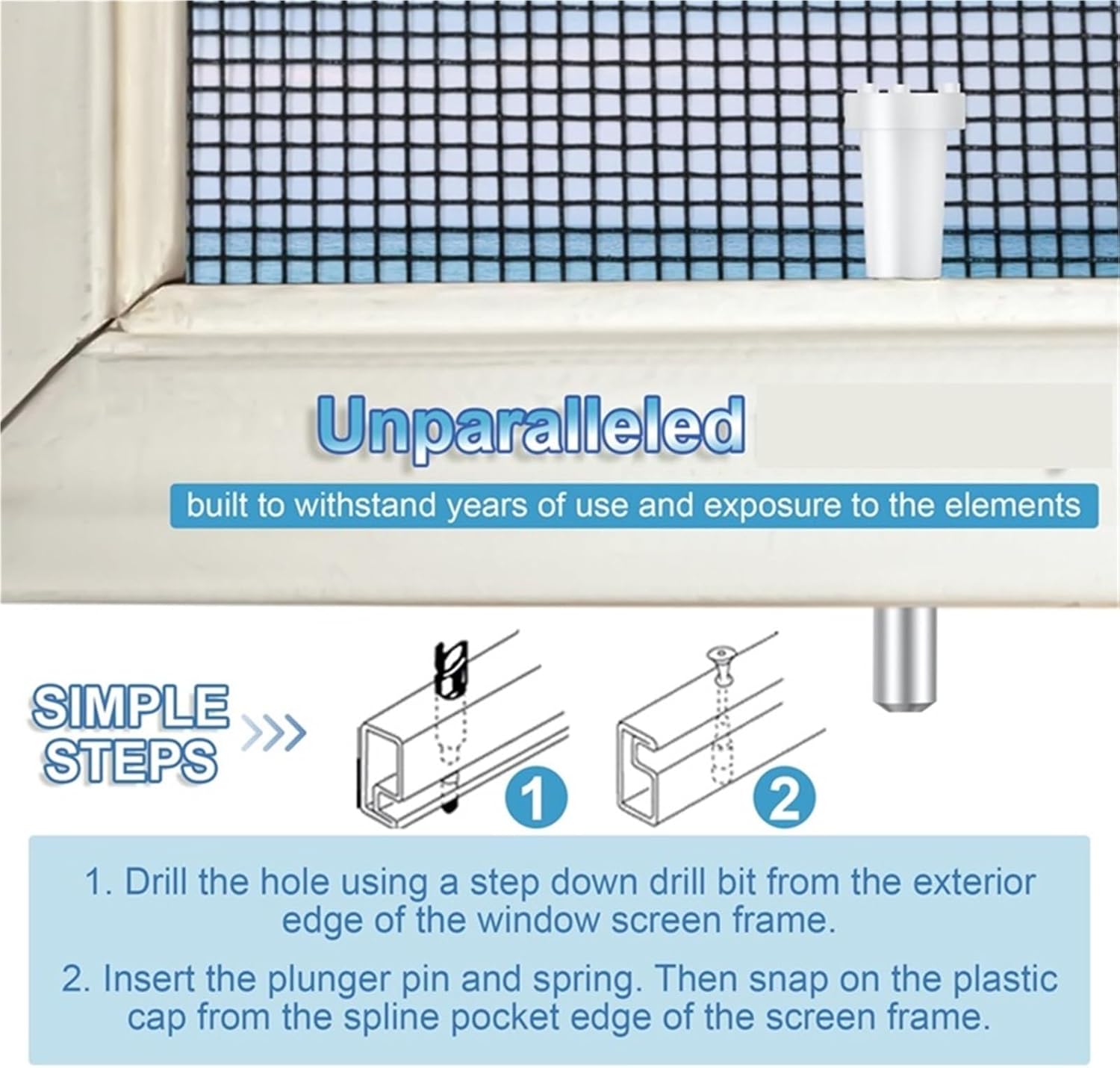 Unparalleled

built to withstand years of use and exposure to the elements

SIMPLE STEPS

1

2

1. Drill the hole using a step down drill bit from the exterior edge of the window screen frame.

2. Insert the plunger pin and spring. Then snap on the plastic cap from the spline pocket edge of the screen frame.