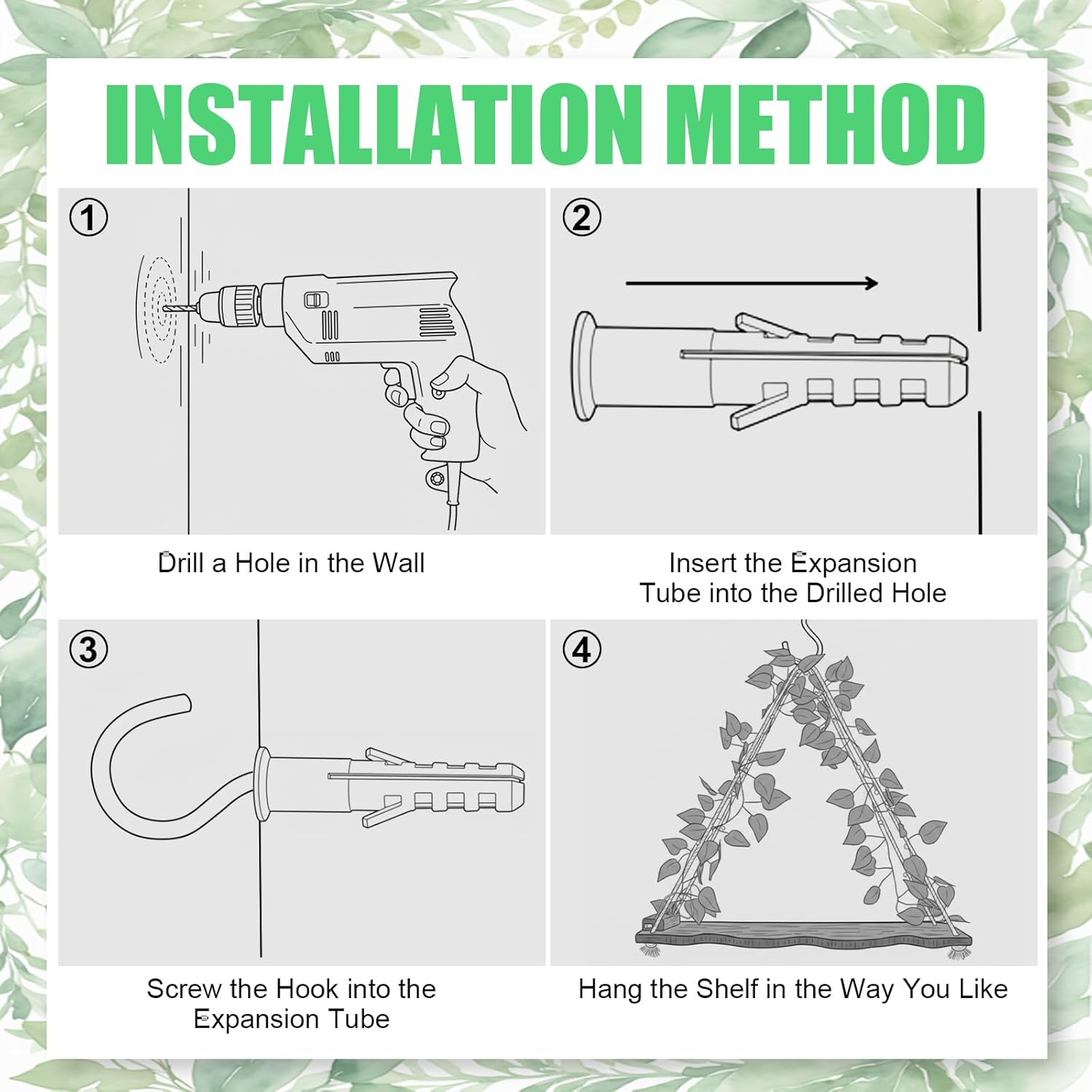 INSTALLATION METHOD

①

Drill a Hole in the Wall

②

Insert the Expansion Tube into the Drilled Hole

③

Screw the Hook into the Expansion Tube

④

Hang the Shelf in the Way You Like