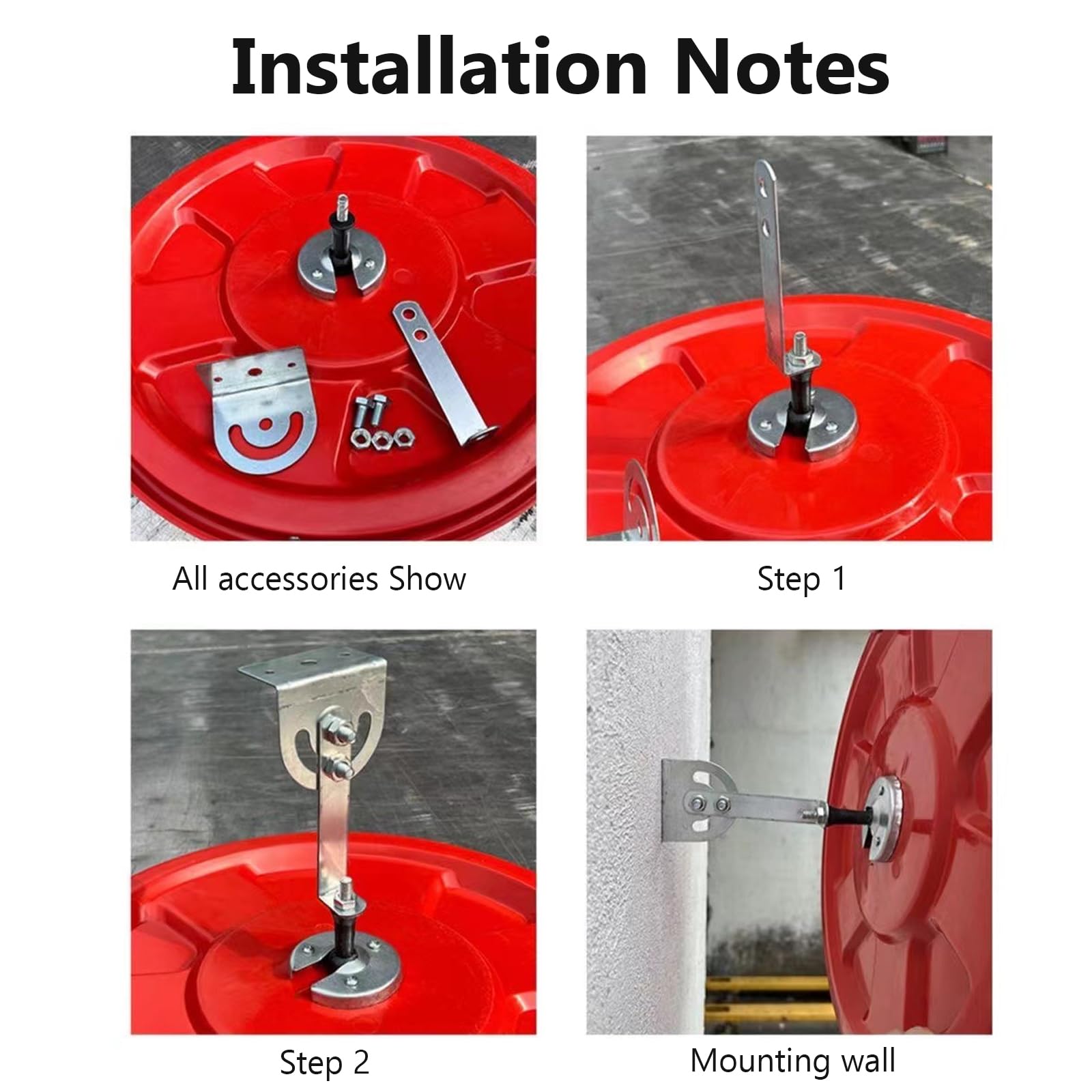 Installation Notes

All accessories Show

Step 1

Step 2

Mounting wall