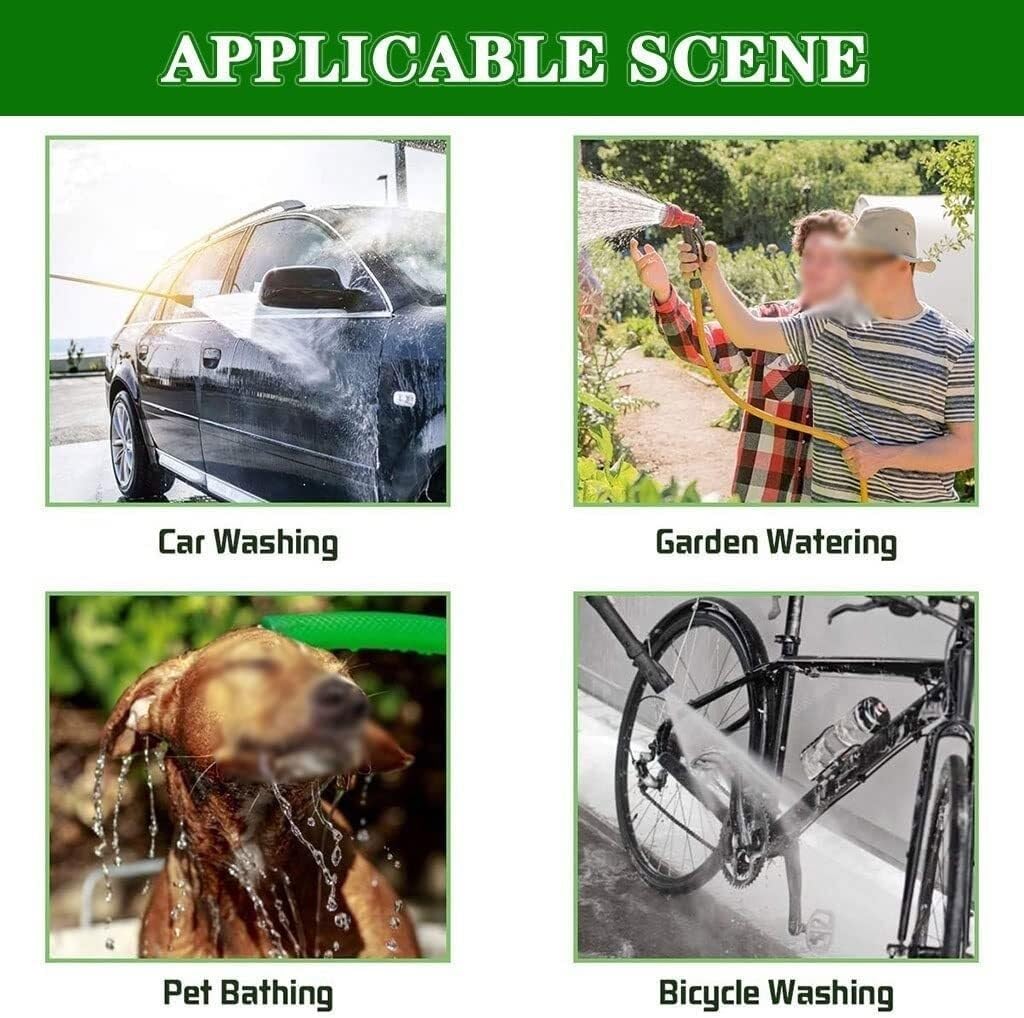 APPLICABLE SCENE

Car Washing

Garden Watering

Pet Bathing

Bicycle Washing