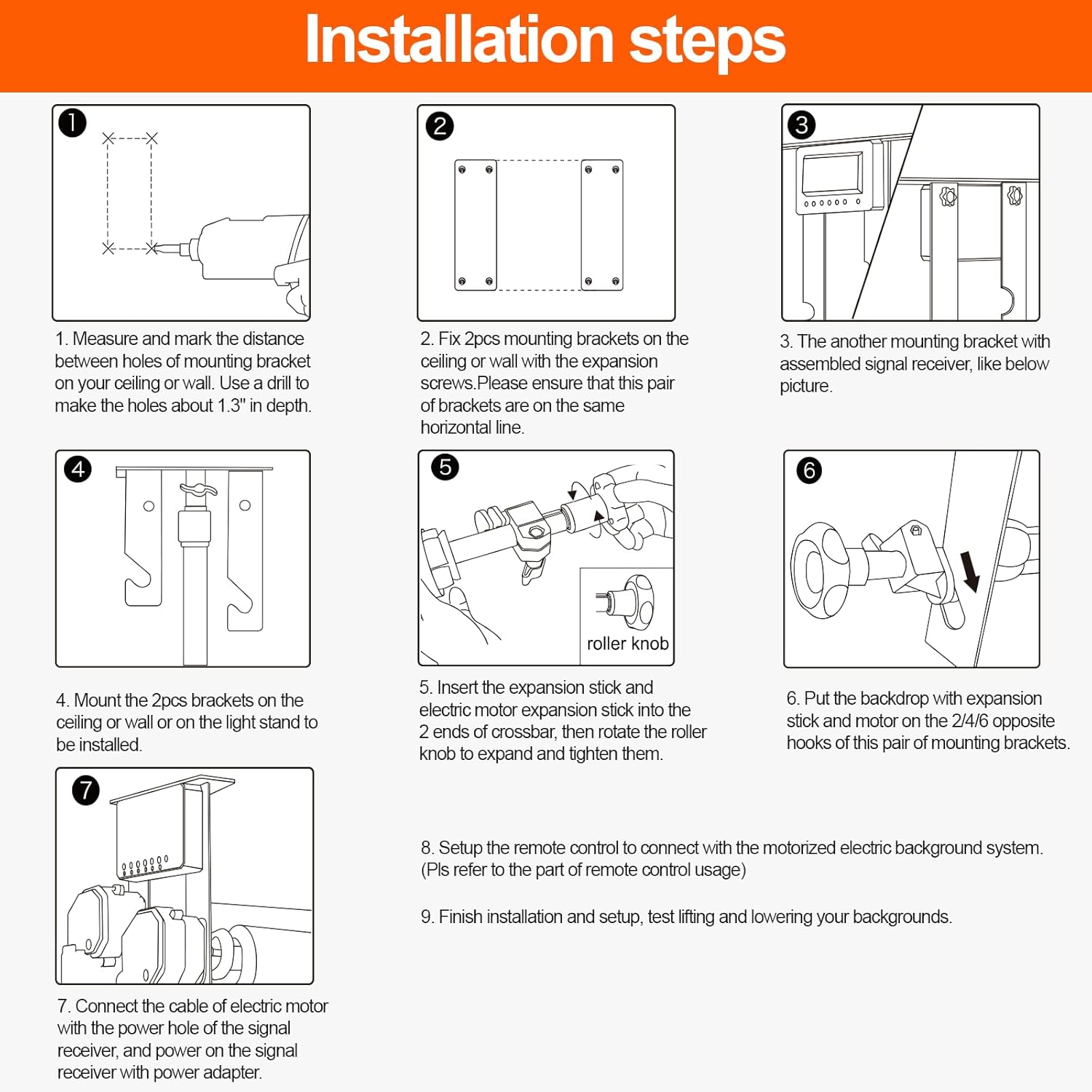 Installation steps

1

1. Measure and mark the distance between holes of mounting bracket on your ceiling or wall. Use a drill to make the holes about 1.3" in depth.

2

2. Fix 2pcs mounting brackets on the ceiling or wall with the expansion screws.Please ensure that this pair of brackets are on the same horizontal line.

3

3. The another mounting bracket with assembled signal receiver, like below picture.

4

4. Mount the 2pcs brackets on the ceiling or wall or on the light stand to be installed.

5

roller knob

5. Insert the expansion stick and electric motor expansion stick into the 2 ends of crossbar, then rotate the roller knob to expand and tighten them.

6

6. Put the backdrop with expansion stick and motor on the 2/4/6 opposite hooks of this pair of mounting brackets.

7

7. Connect the cable of electric motor with the power hole of the signal receiver, and power on the signal receiver with power adapter.

8. Setup the remote control to connect with the motorized electric background system. (Pls refer to the part of remote control usage)

9. Finish installation and setup, test lifting and lowering your backgrounds.