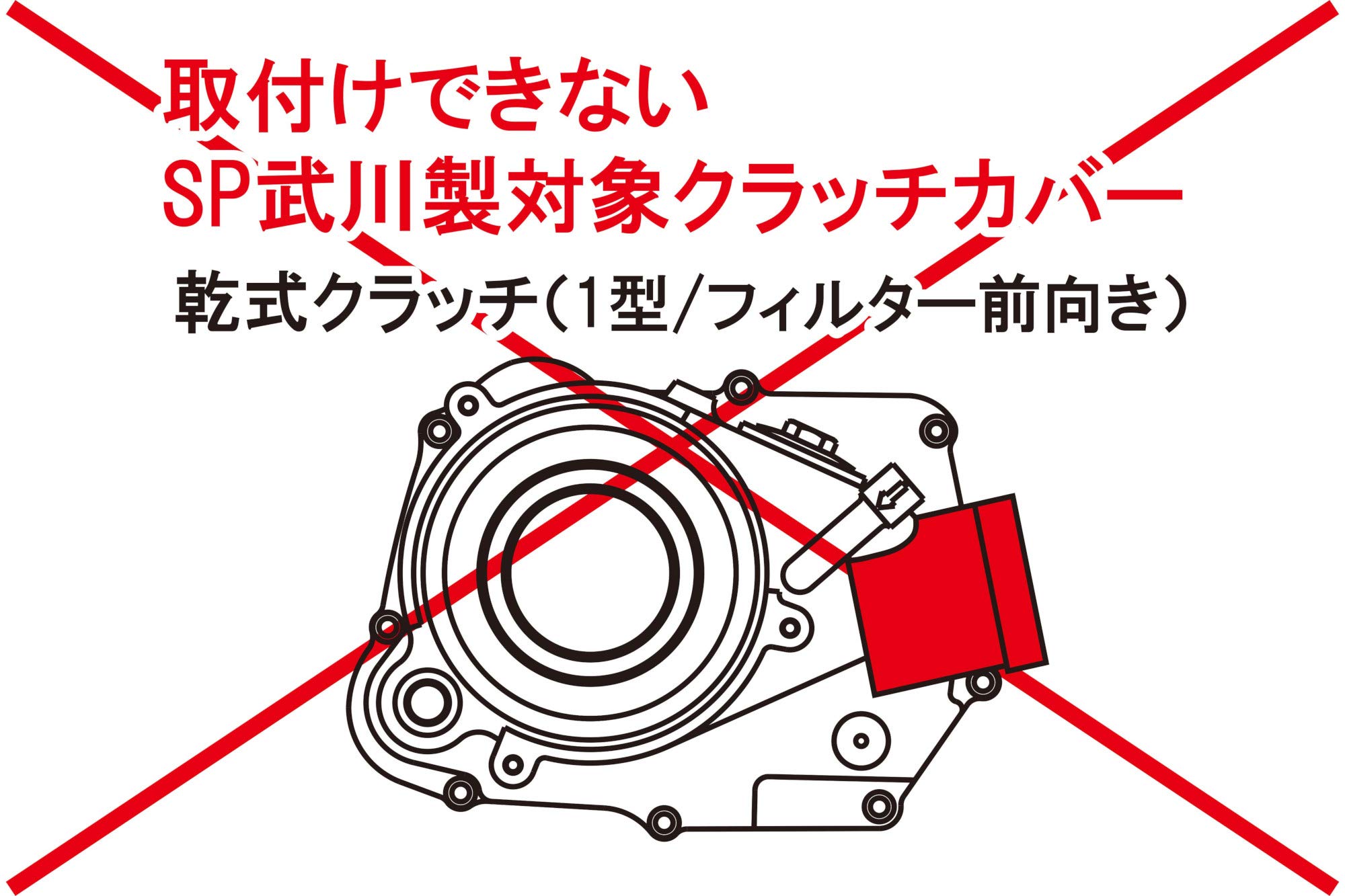 取付けできない
SP武川製対象クラッチカバー

乾式クラッチ（1型/フィルター前向き）