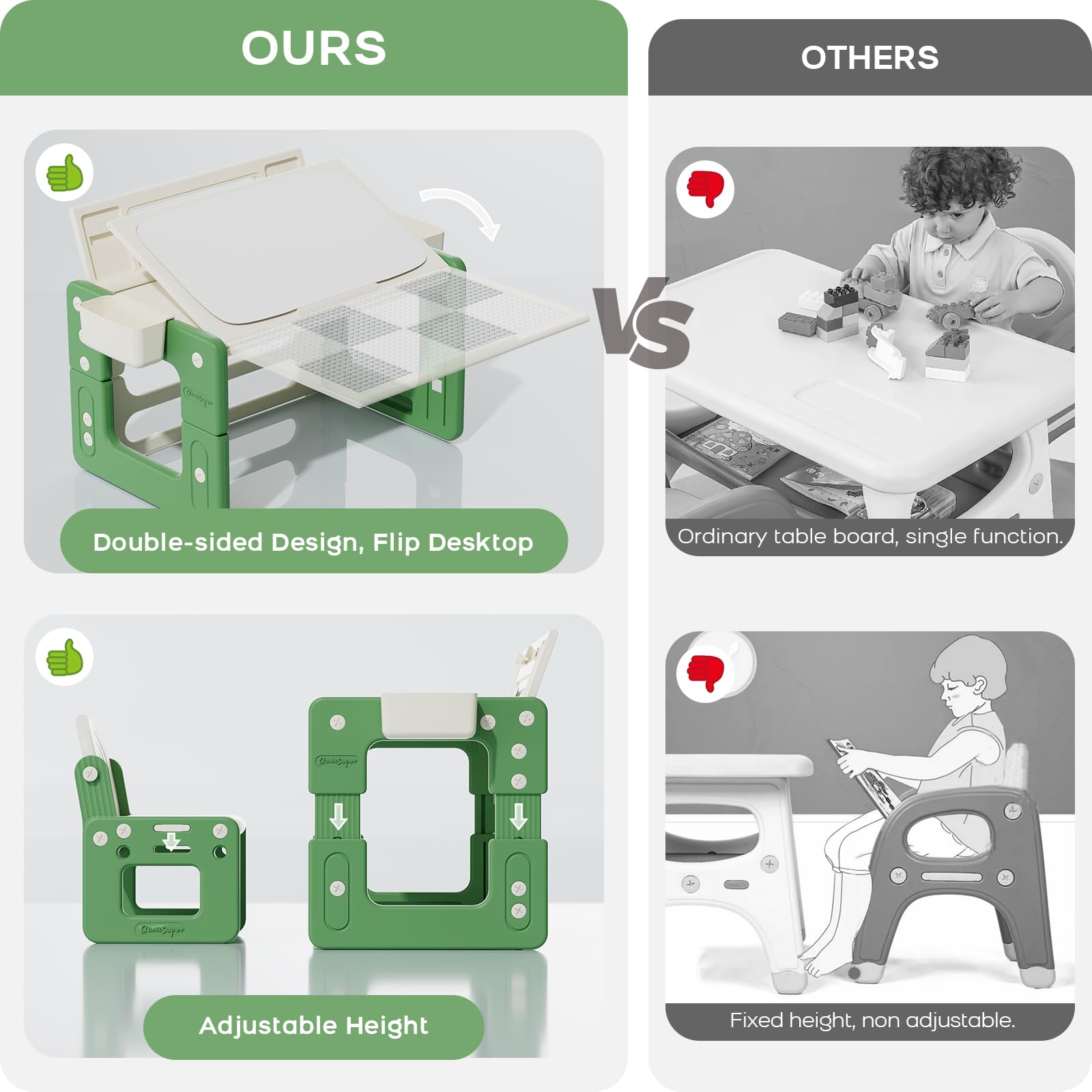 OURS

Double-sided Design, Flip Desktop

Adjustable Height

VS

OTHERS

Ordinary table board, single function.

Fixed height, non adjustable.