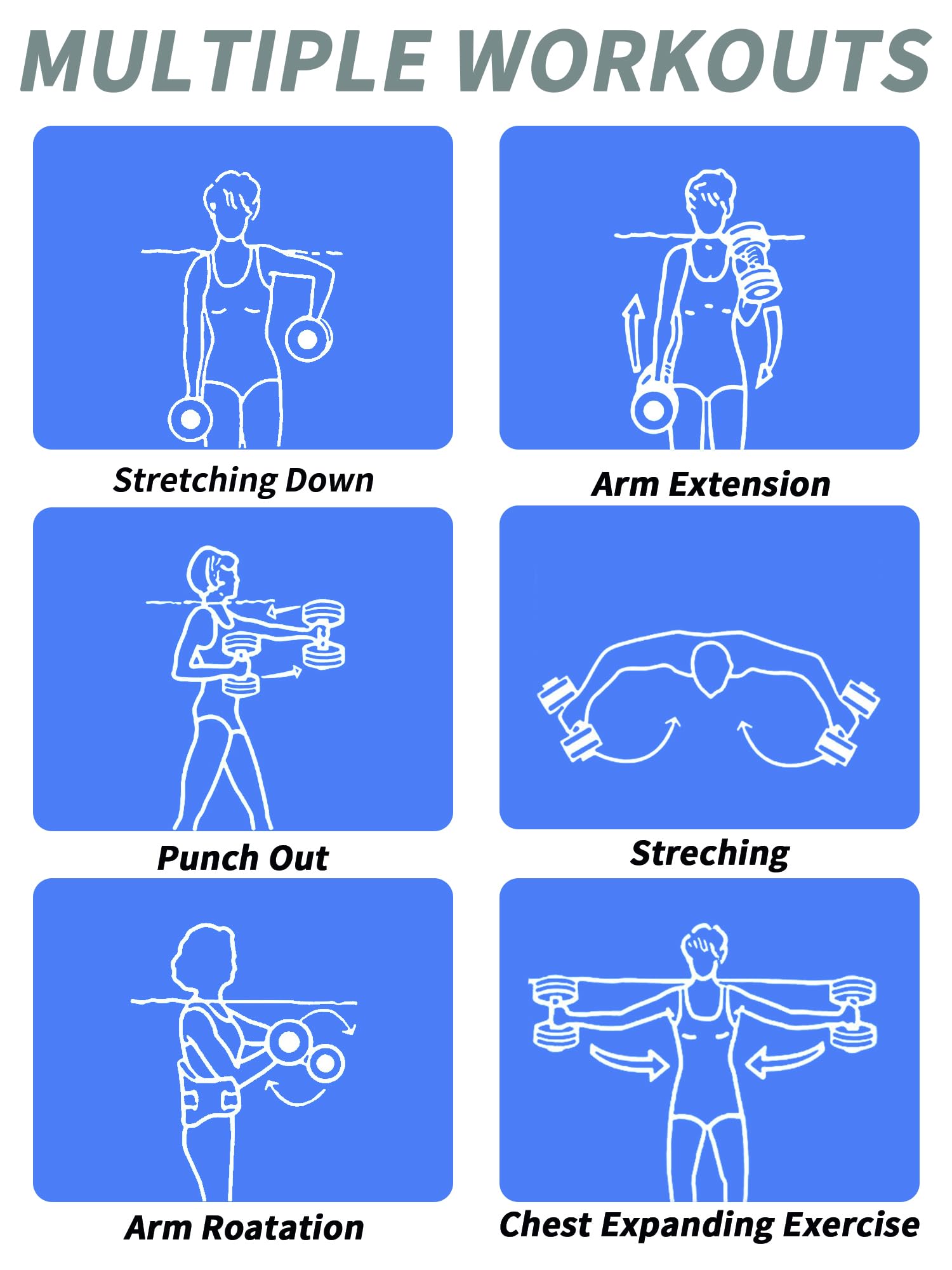 MULTIPLE WORKOUTS

Stretching Down

Arm Extension

Punch Out

Streching

Arm Roatation

Chest Expanding Exercise