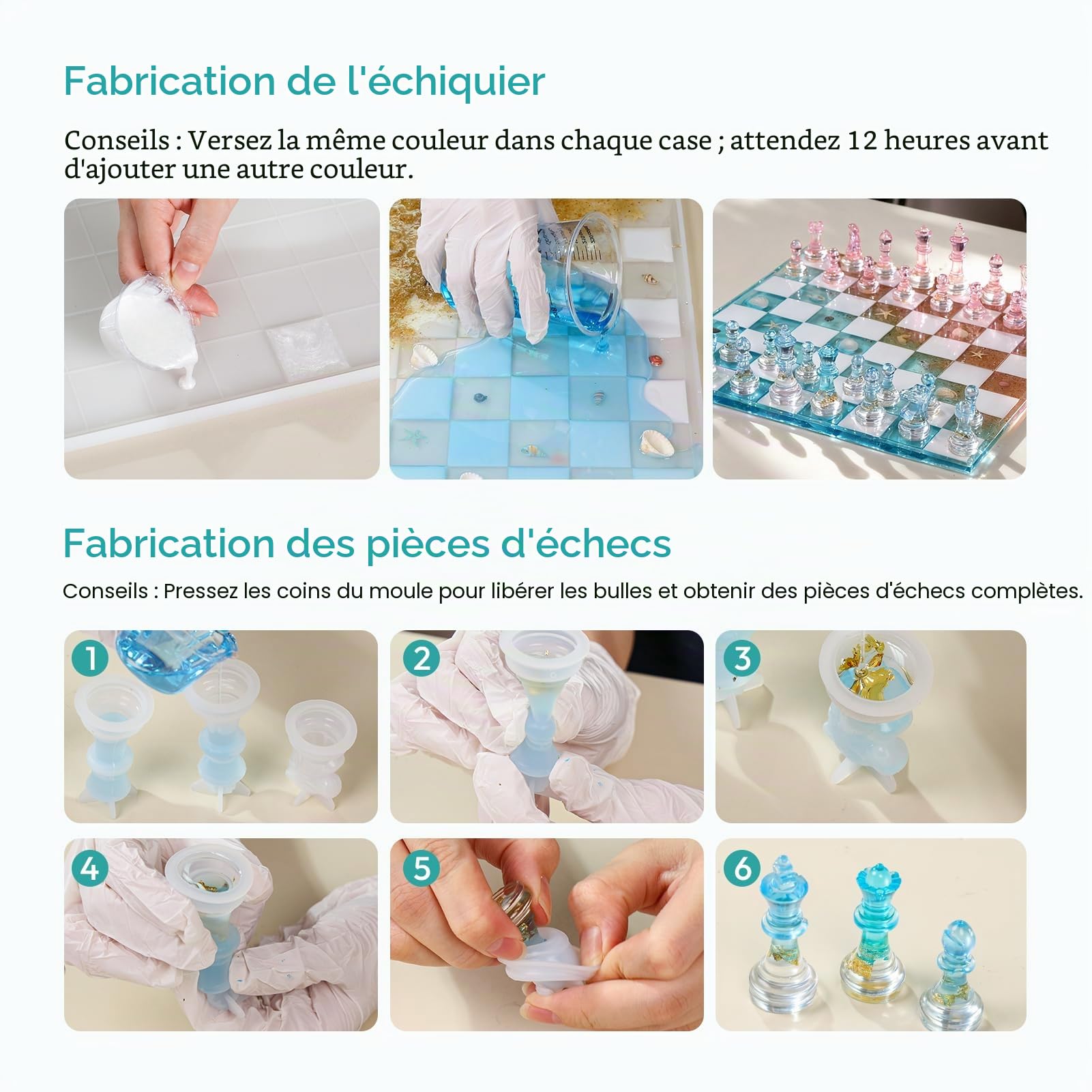 Fabrication de l'échiquier

Conseils : Versez la même couleur dans chaque case ; attendez 12 heures avant d'ajouter une autre couleur.

Fabrication des pièces d'échecs

Conseils : Pressez les coins du moule pour libérer les bulles et obtenir des pièces d'échecs complètes.

1

2

3

4

5

6