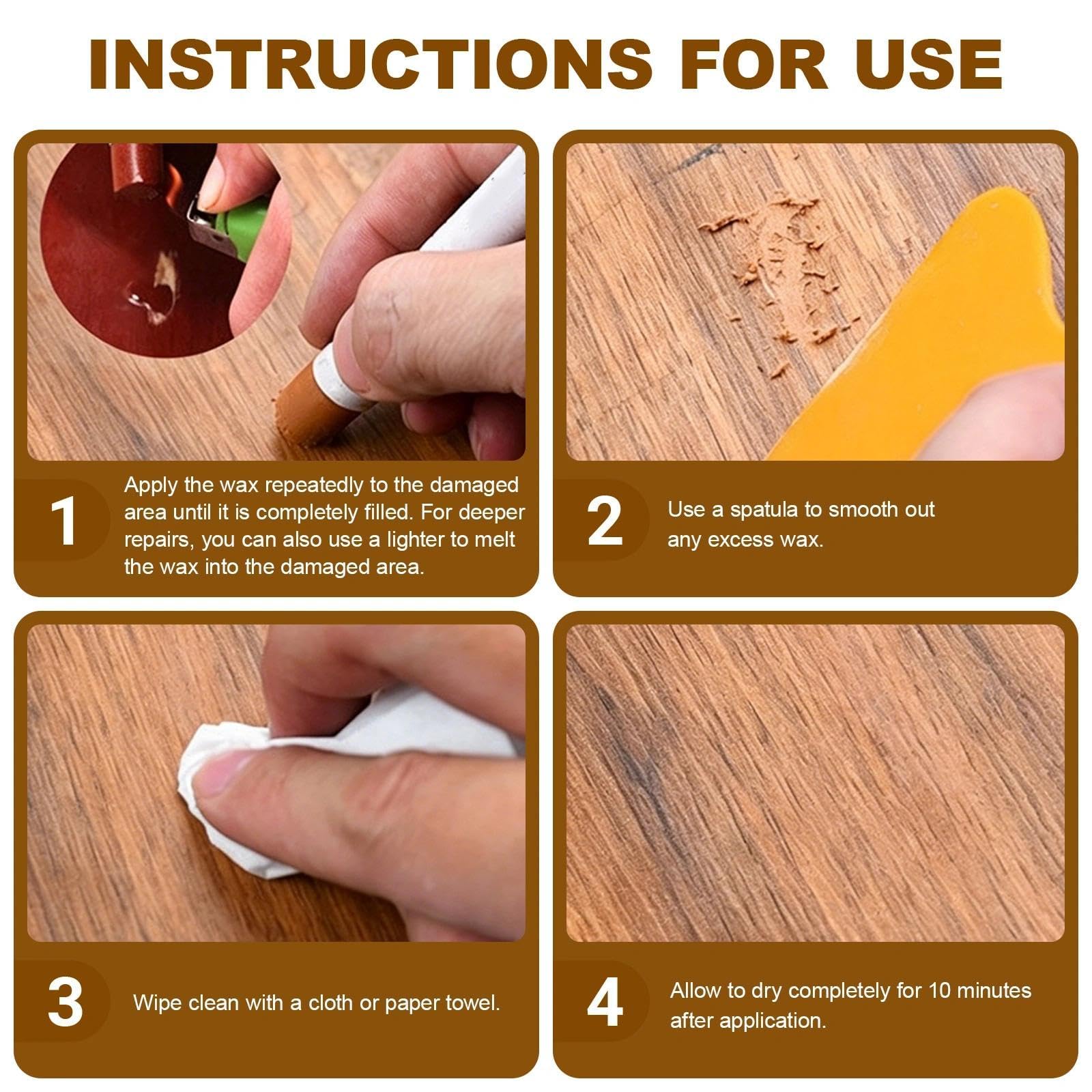 INSTRUCTIONS FOR USE

1
Apply the wax repeatedly to the damaged area until it is completely filled. For deeper repairs, you can also use a lighter to melt the wax into the damaged area.

2
Use a spatula to smooth out any excess wax.

3
Wipe clean with a cloth or paper towel.

4
Allow to dry completely for 10 minutes after application.