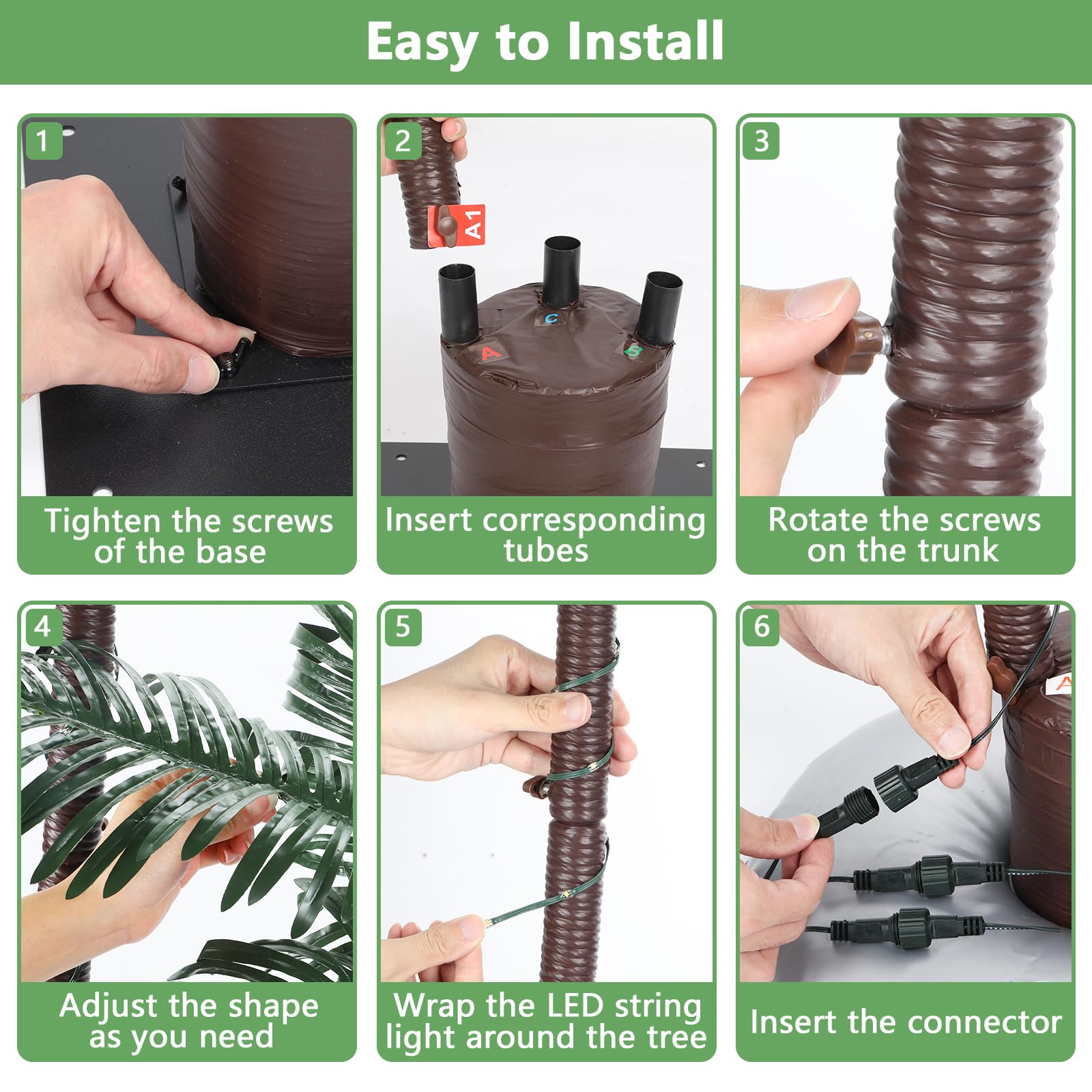 Easy to Install

1

Tighten the screws of the base

2

A1

C

A

B

Insert corresponding tubes

3

Rotate the screws on the trunk

4

Adjust the shape as you need

5

Wrap the LED string light around the tree

6

A

Insert the connector